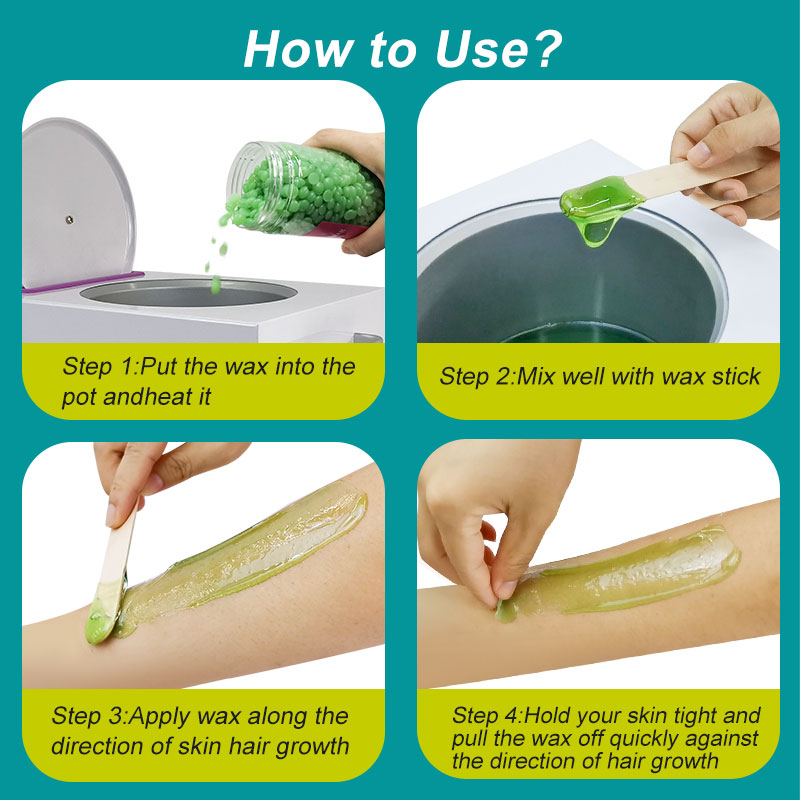 How to Use?

Step 1:Put the wax into the pot andheat it

Step 2:Mix well with wax stick

Step 3:Apply wax along the direction of skin hair growth

Step 4:Hold your skin tight and pull the wax off quickly against the direction of hair growth