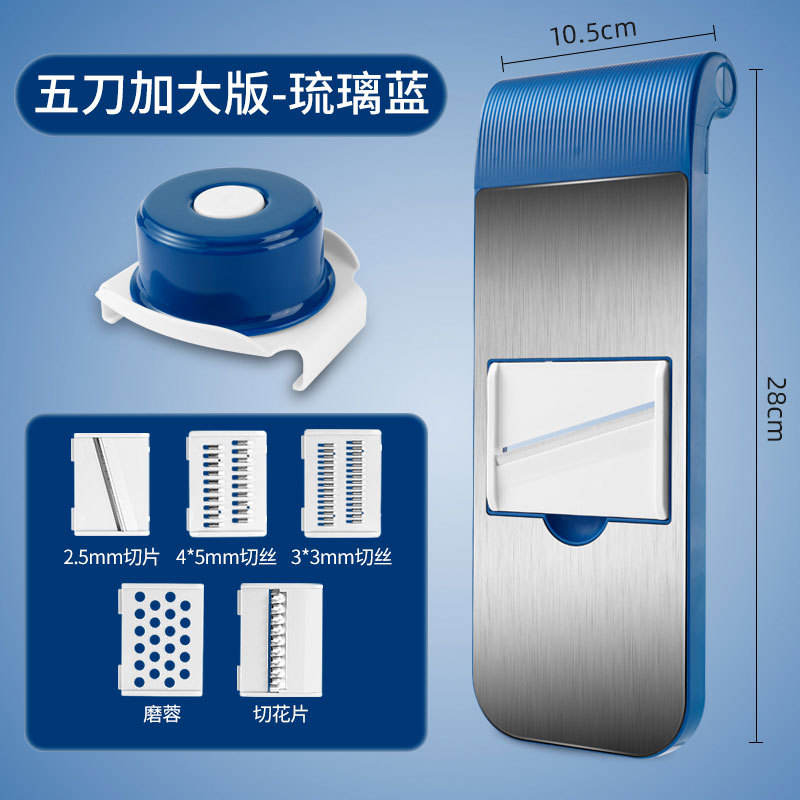 五刀加大版-琉璃蓝

10.5cm

28cm

2.5mm切片 4*5mm切丝 3*3mm切丝

磨蓉 切花片