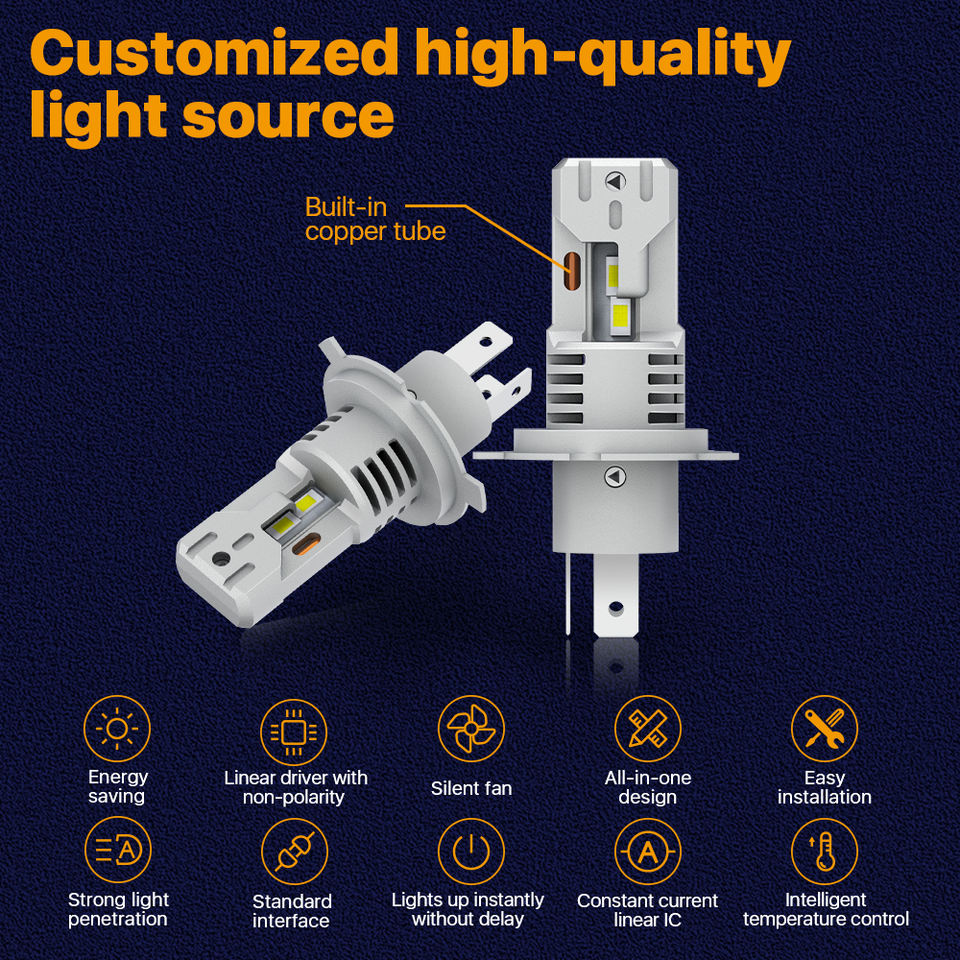 Customized high-quality light source

Built-in copper tube

Energy saving

Linear driver with non-polarity

Silent fan

All-in-one design

Easy installation

Strong light penetration

Standard interface

Lights up instantly without delay

Constant current linear IC

Intelligent temperature control