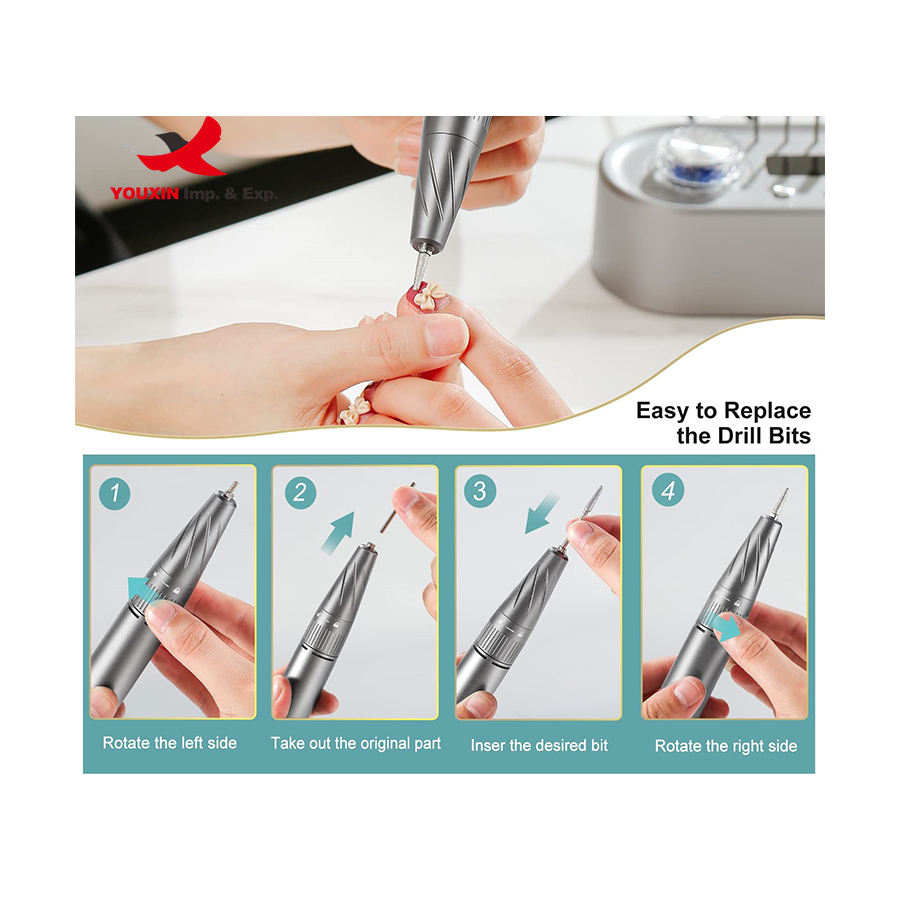 YOUXIN Imp. & Exp.

Easy to Replace the Drill Bits

1
Rotate the left side

2
Take out the original part

3
Inser the desired bit

4
Rotate the right side