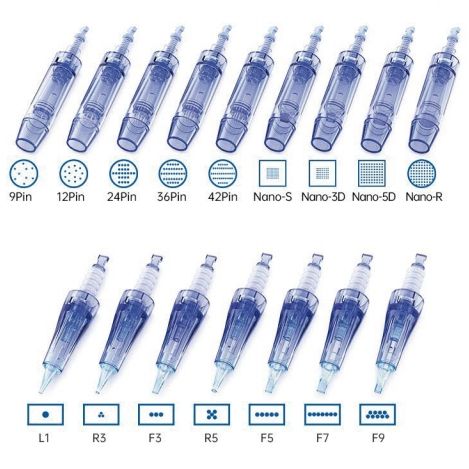 9Pin 12Pin 24Pin 36Pin 42Pin Nano-S Nano-3D Nano-5D Nano-R

L1 R3 F3 R5 F5 F7 F9