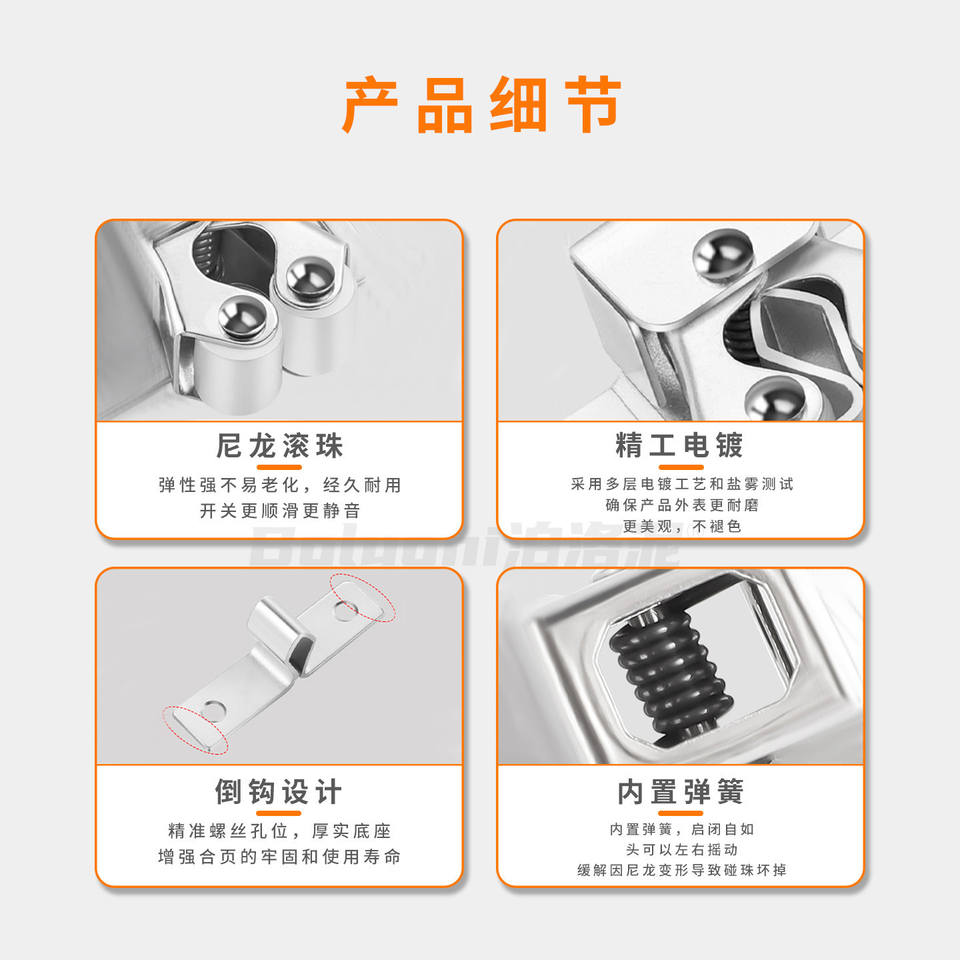 产品细节

尼龙滚珠

弹性强不易老化，经久耐用
开关更顺滑更静音

精工电镀

采用多层电镀工艺和盐雾测试
确保产品外表更耐磨
更美观，不褪色

Bolooni泊洛尼

倒钩设计

精准螺丝孔位，厚实底座
增强合页的牢固和使用寿命

内置弹簧

内置弹簧，启闭自如
头可以左右摇动
缓解因尼龙变形导致碰珠坏掉