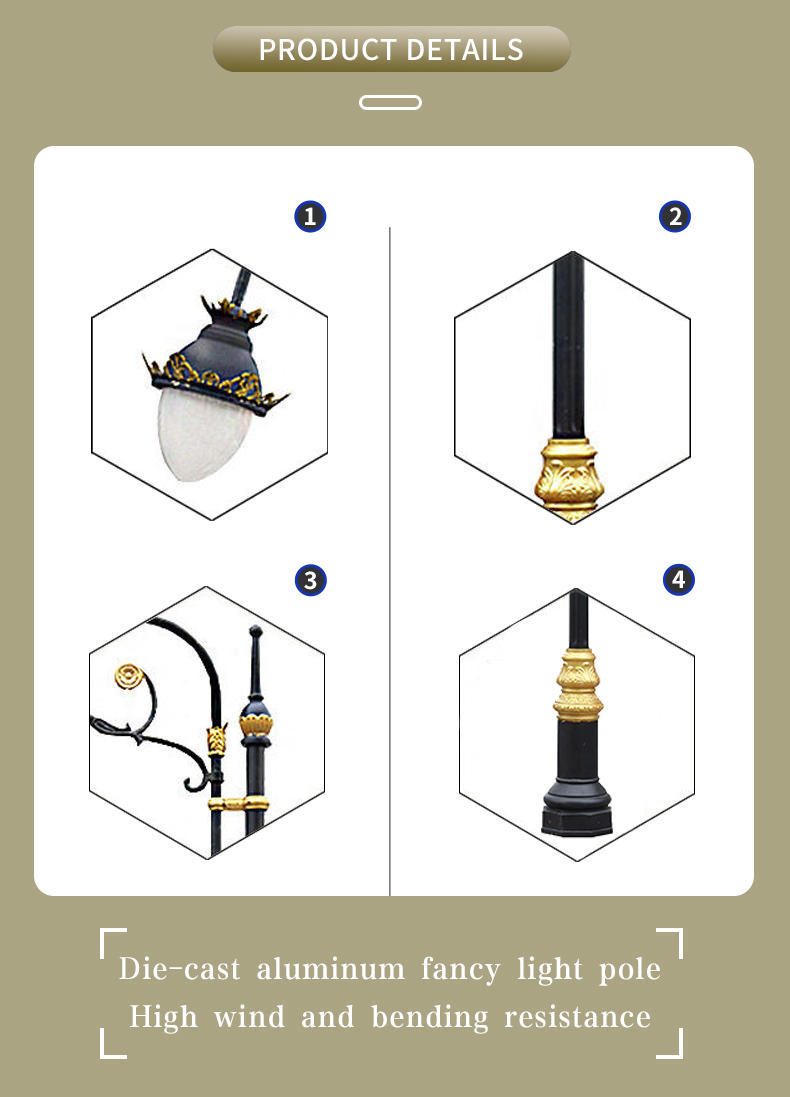 PRODUCT DETAILS

1

2

3

4

Die-cast aluminum fancy light pole
High wind and bending resistance