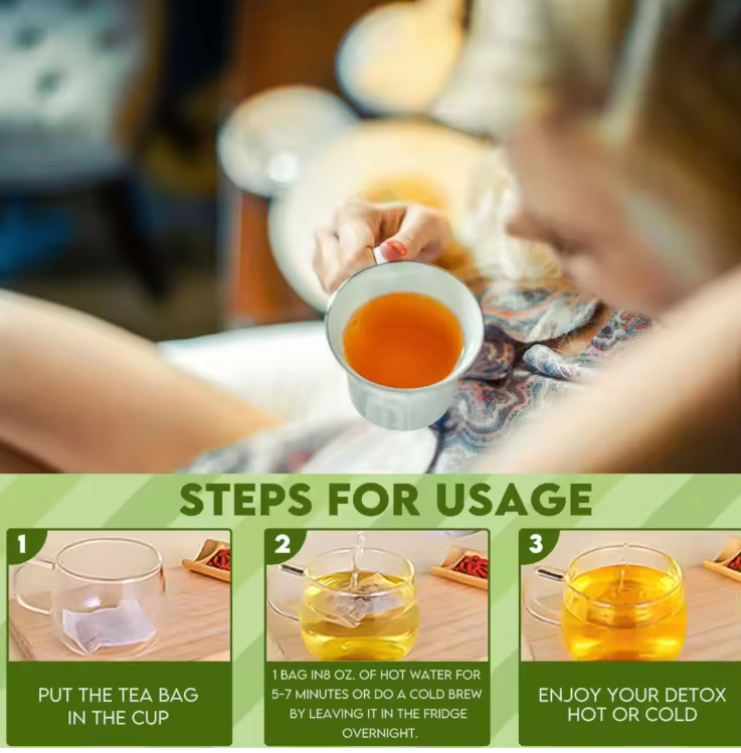 STEPS FOR USAGE

1

PUT THE TEA BAG IN THE CUP

2

1 BAG IN8 OZ. OF HOT WATER FOR 5-7 MINUTES OR DO A COLD BREW BY LEAVING IT IN THE FRIDGE OVERNIGHT.

3

ENJOY YOUR DETOX HOT OR COLD