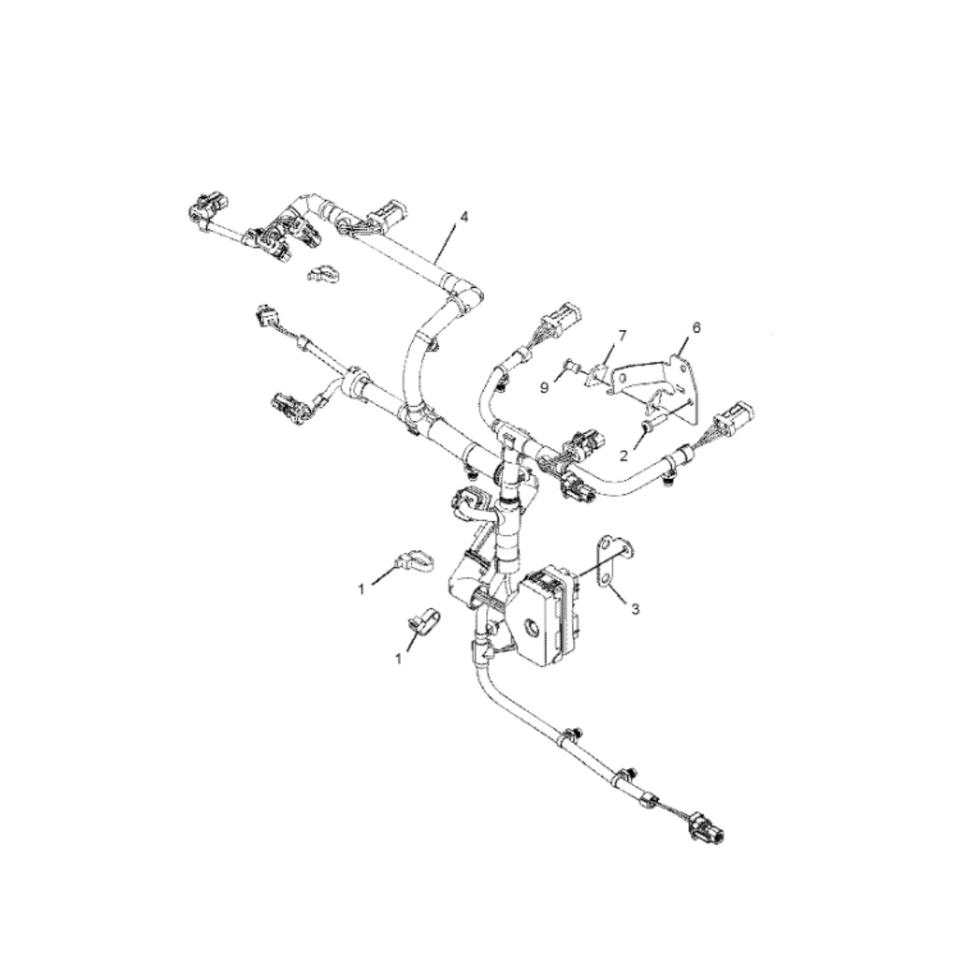 4
7
6
9
2
1
3
1