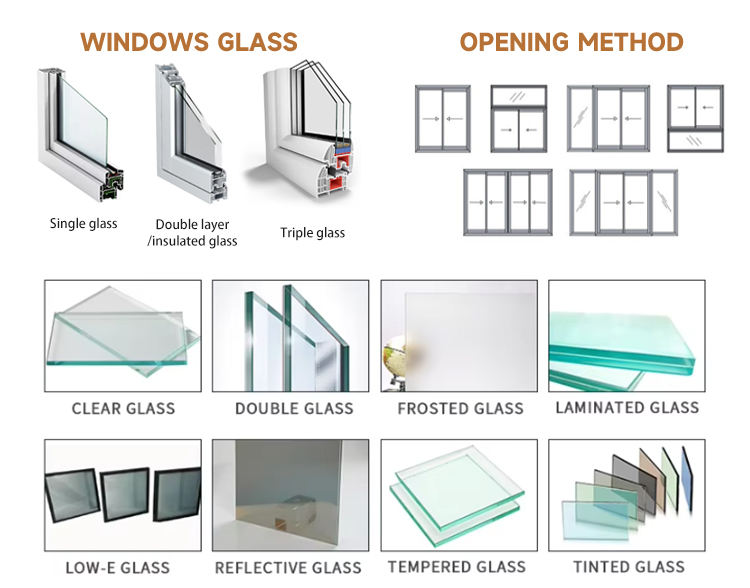 WINDOWS GLASS

Single glass

Double layer /insulated glass

Triple glass

OPENING METHOD

CLEAR GLASS

DOUBLE GLASS

FROSTED GLASS

LAMINATED GLASS

LOW-E GLASS

REFLECTIVE GLASS

TEMPERED GLASS

TINTED GLASS