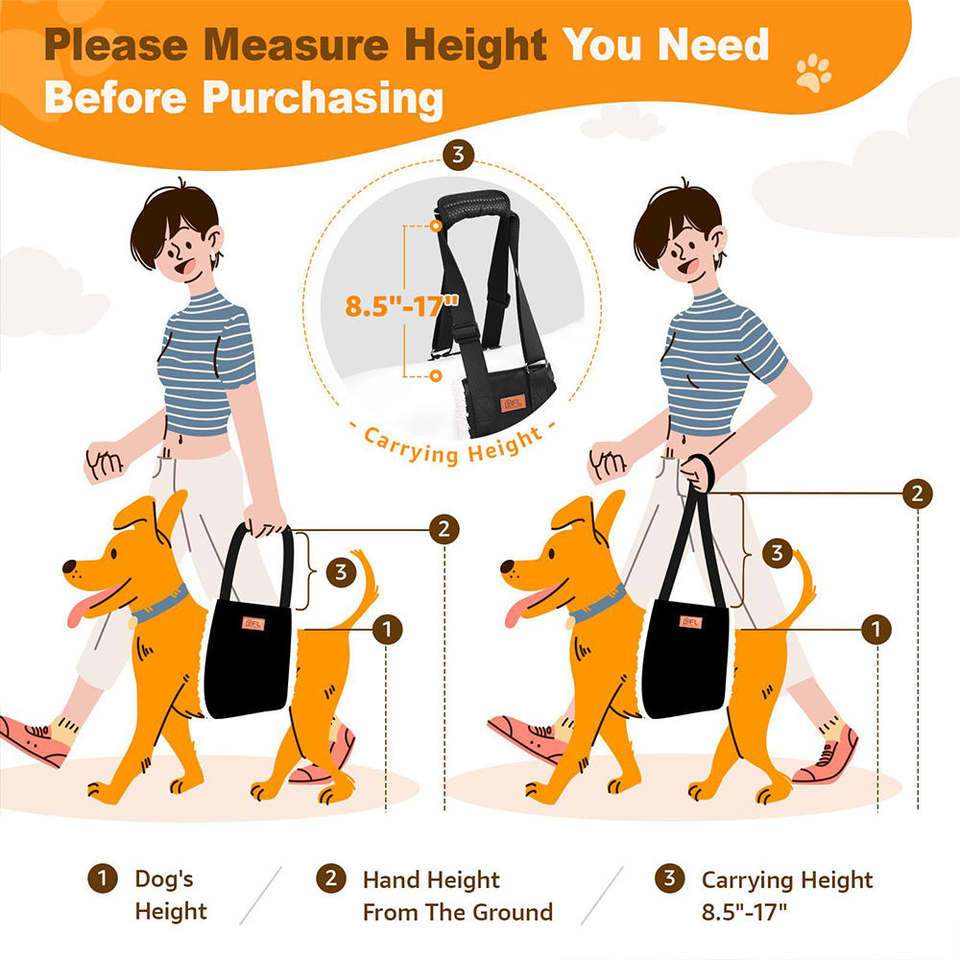 Please Measure Height You Need Before Purchasing

3

8.5"-17"

- Carrying Height -

2

3

1

2

3

1

1 Dog's Height

2 Hand Height From The Ground

3 Carrying Height 8.5"-17"