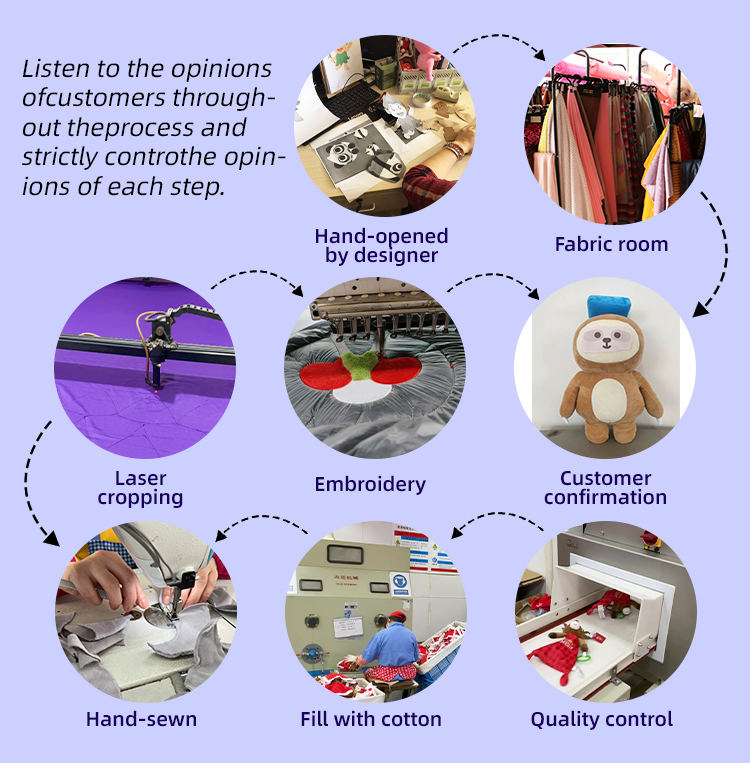 Listen to the opinions ofcustomers throughout theprocess and strictly controthe opinions of each step.

Hand-opened by designer

Fabric room

Laser cropping

Embroidery

Customer confirmation

Hand-sewn

Fill with cotton

Quality control