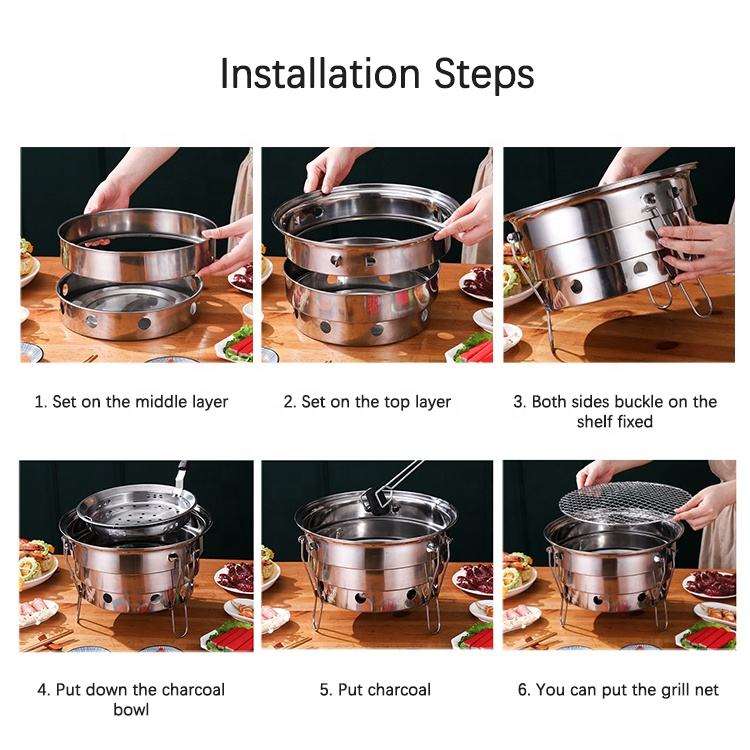 Installation Steps

1. Set on the middle layer

2. Set on the top layer

3. Both sides buckle on the shelf fixed

4. Put down the charcoal bowl

5. Put charcoal

6. You can put the grill net