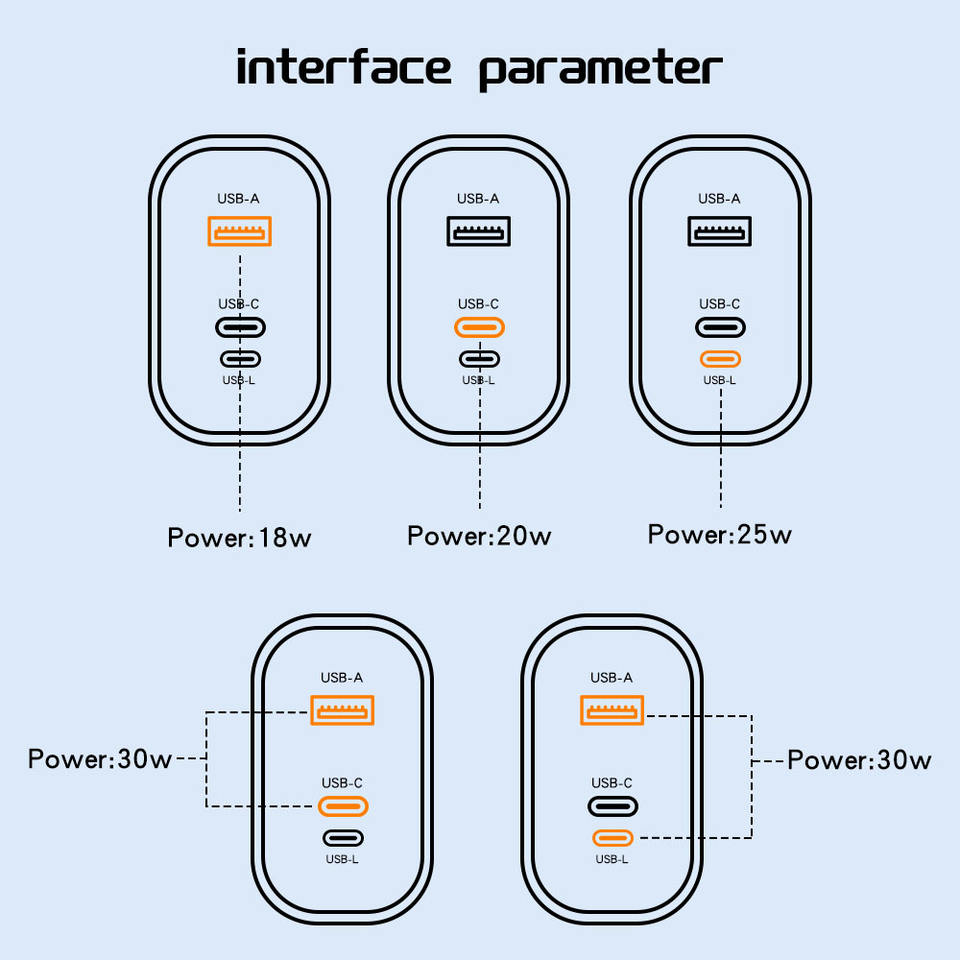 interface parameter

USB-A
USB-C
USB-L
Power:18w

USB-A
USB-C
USB-L
Power:20w

USB-A
USB-C
USB-L
Power:25w

USB-A
USB-C
USB-L
Power:30w

USB-A
USB-C
USB-L
Power:30w