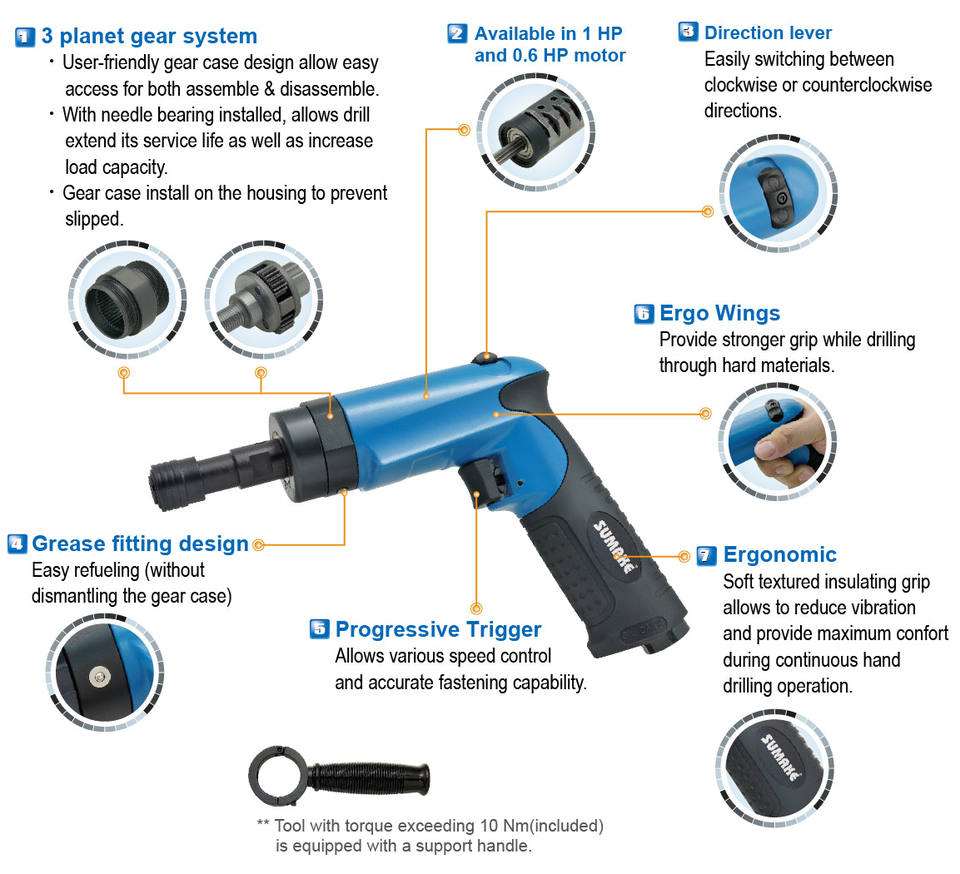 1 3 planet gear system
・User-friendly gear case design allow easy access for both assemble & disassemble.
・With needle bearing installed, allows drill extend its service life as well as increase load capacity.
・Gear case install on the housing to prevent slipped.

2 Available in 1 HP and 0.6 HP motor

3 Direction lever
Easily switching between clockwise or counterclockwise directions.

6 Ergo Wings
Provide stronger grip while drilling through hard materials.

4 Grease fitting design
Easy refueling (without dismantling the gear case)

5 Progressive Trigger
Allows various speed control and accurate fastening capability.

SUMAKE

7 Ergonomic
Soft textured insulating grip allows to reduce vibration and provide maximum confort during continuous hand drilling operation.

SUMAKE

** Tool with torque exceeding 10 Nm(included) is equipped with a support handle.