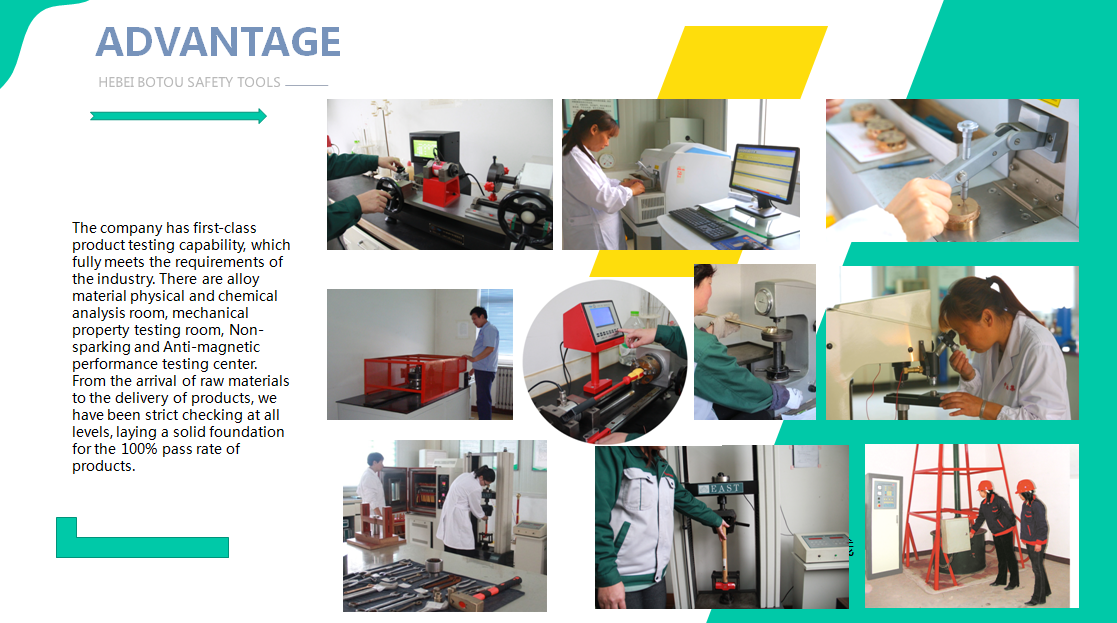 ADVANTAGE

HEBEI BOTOU SAFETY TOOLS

The company has first-class product testing capability, which fully meets the requirements of the industry. There are alloy material physical and chemical analysis room, mechanical property testing room, Non-sparking and Anti-magnetic performance testing center. From the arrival of raw materials to the delivery of products, we have been strict checking at all levels, laying a solid foundation for the 100% pass rate of products.

EAST