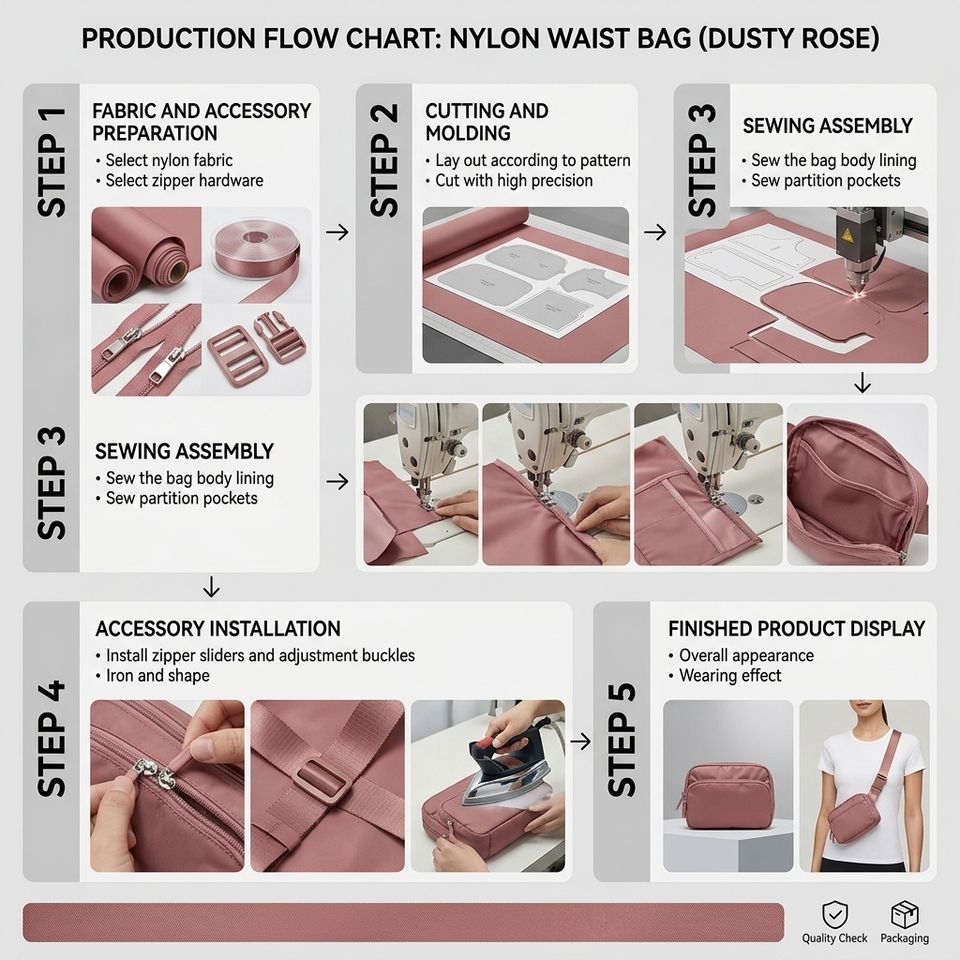 PRODUCTION FLOW CHART: NYLON WAIST BAG (DUSTY ROSE)

STEP 1

FABRIC AND ACCESSORY PREPARATION
• Select nylon fabric
• Select zipper hardware

STEP 2

CUTTING AND MOLDING
• Lay out according to pattern
• Cut with high precision

STEP 3

SEWING ASSEMBLY
• Sew the bag body lining
• Sew partition pockets

STEP 3

SEWING ASSEMBLY
• Sew the bag body lining
• Sew partition pockets

STEP 4

ACCESSORY INSTALLATION
• Install zipper sliders and adjustment buckles
• Iron and shape

STEP 5

FINISHED PRODUCT DISPLAY
• Overall appearance
• Wearing effect

Quality Check
Packaging