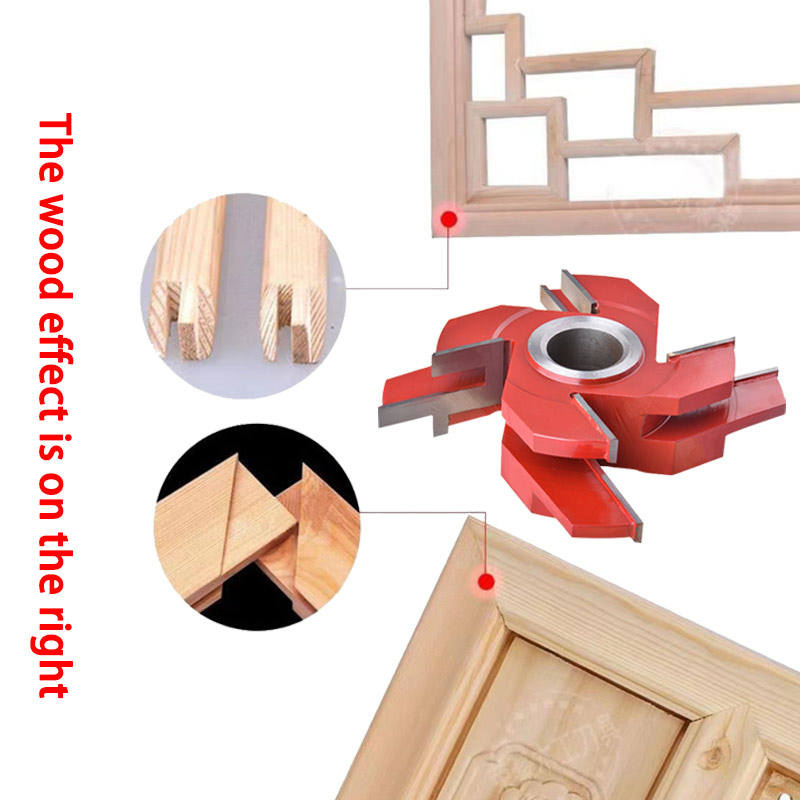 The wood effect is on the right