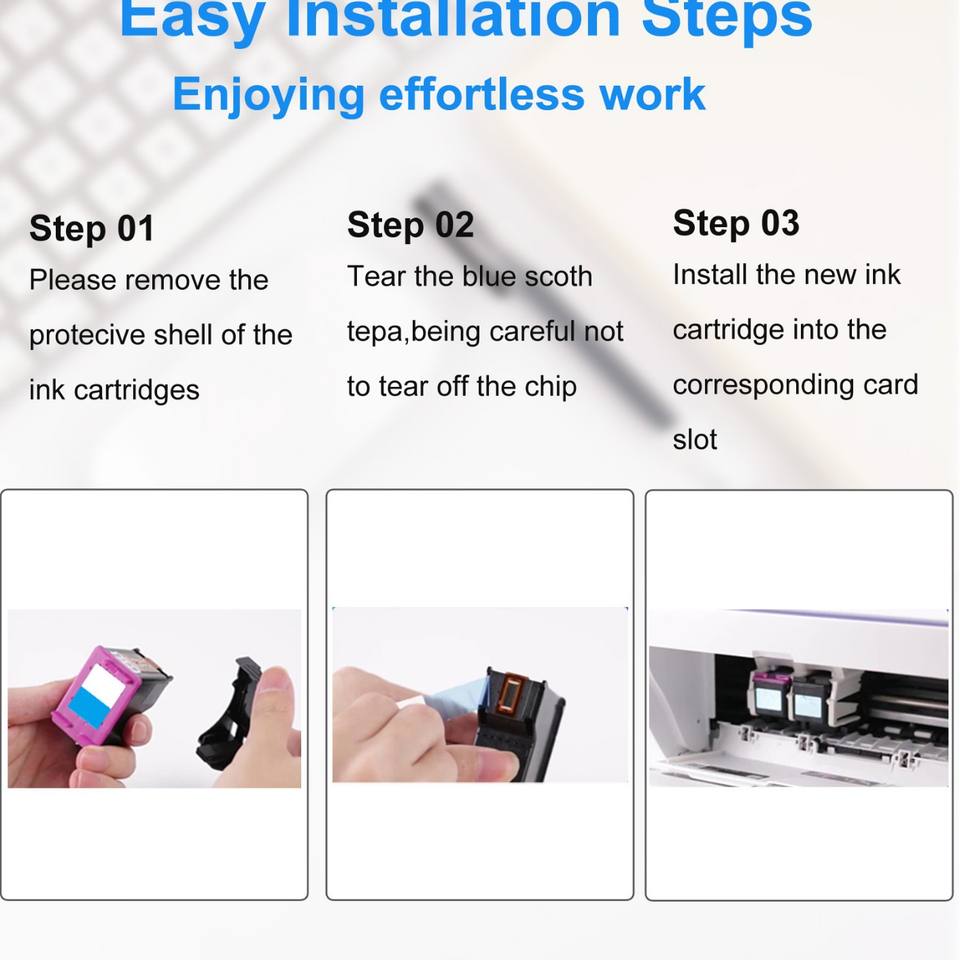 Easy Installation Steps

Enjoying effortless work

Step 01

Please remove the protecive shell of the ink cartridges

Step 02

Tear the blue scoth tepa,being careful not to tear off the chip

Step 03

Install the new ink cartridge into the corresponding card slot