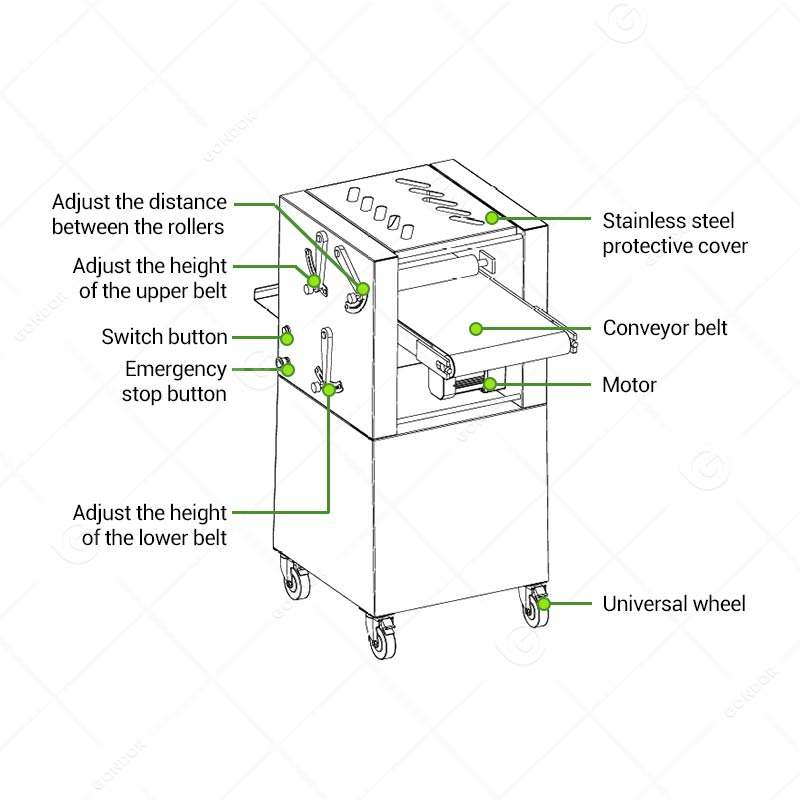 Adjust the distance between the rollers

Adjust the height of the upper belt

Switch button

Emergency stop button

Adjust the height of the lower belt

Stainless steel protective cover

Conveyor belt

Motor

Universal wheel