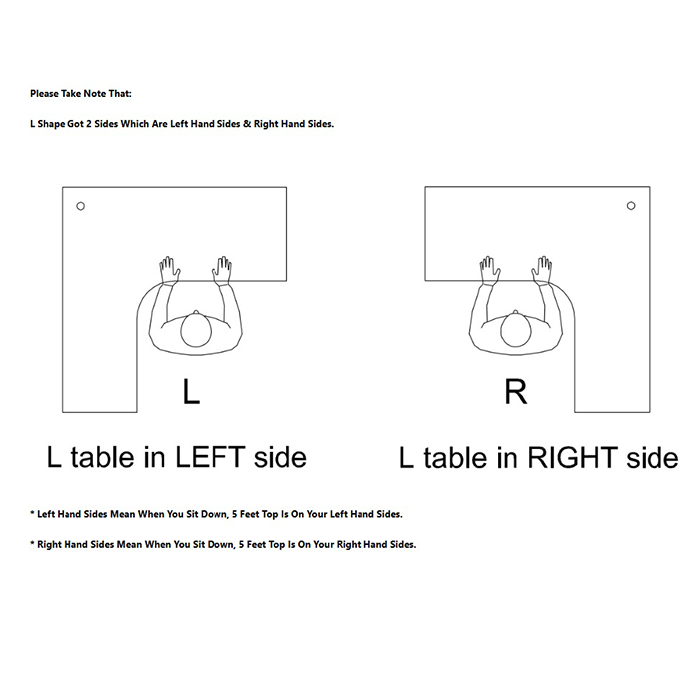 Please Take Note That:

L Shape Got 2 Sides Which Are Left Hand Sides & Right Hand Sides.

L

R

L table in LEFT side

L table in RIGHT side

* Left Hand Sides Mean When You Sit Down, 5 Feet Top Is On Your Left Hand Sides.

* Right Hand Sides Mean When You Sit Down, 5 Feet Top Is On Your Right Hand Sides.