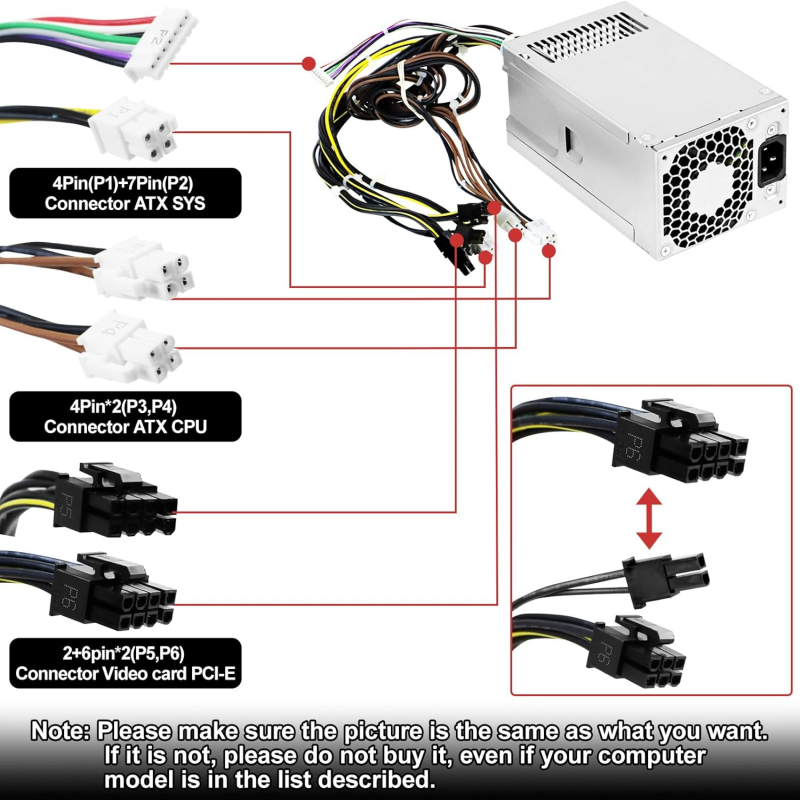 P2

P1

4Pin(P1)+7Pin(P2)
Connector ATX SYS

P4

4Pin*2(P3,P4)
Connector ATX CPU

P5

P6

2+6pin*2(P5,P6)
Connector Video card PCI-E

P6

P6

Note: Please make sure the picture is the same as what you want. If it is not, please do not buy it, even if your computer model is in the list described.