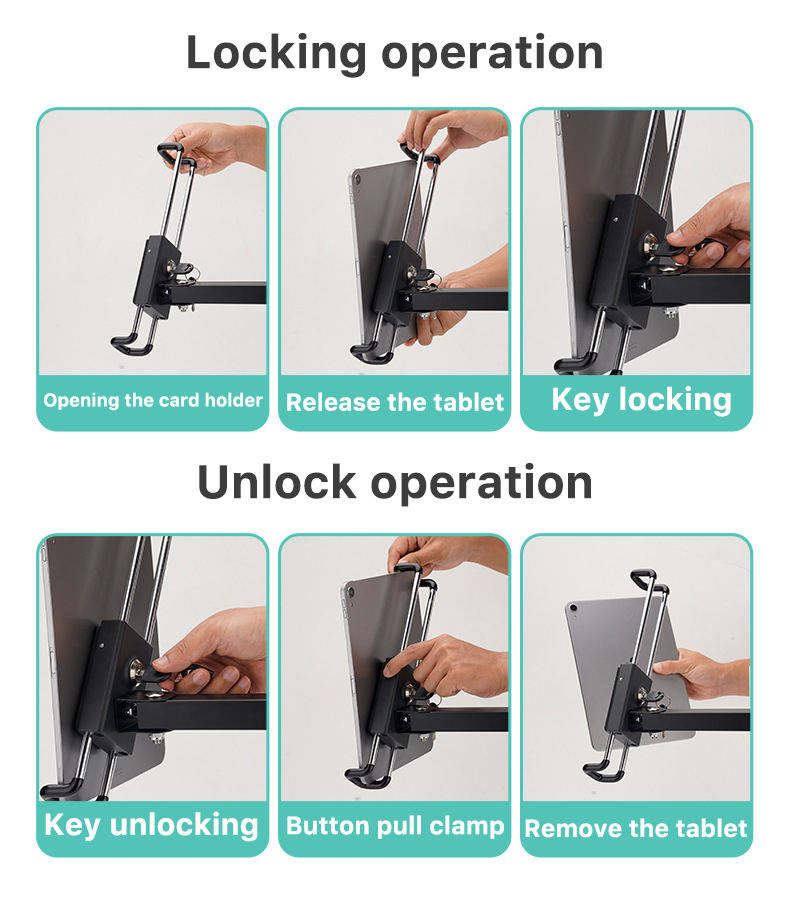 Locking operation

Opening the card holder

Release the tablet

Key locking

Unlock operation

Key unlocking

Button pull clamp

Remove the tablet