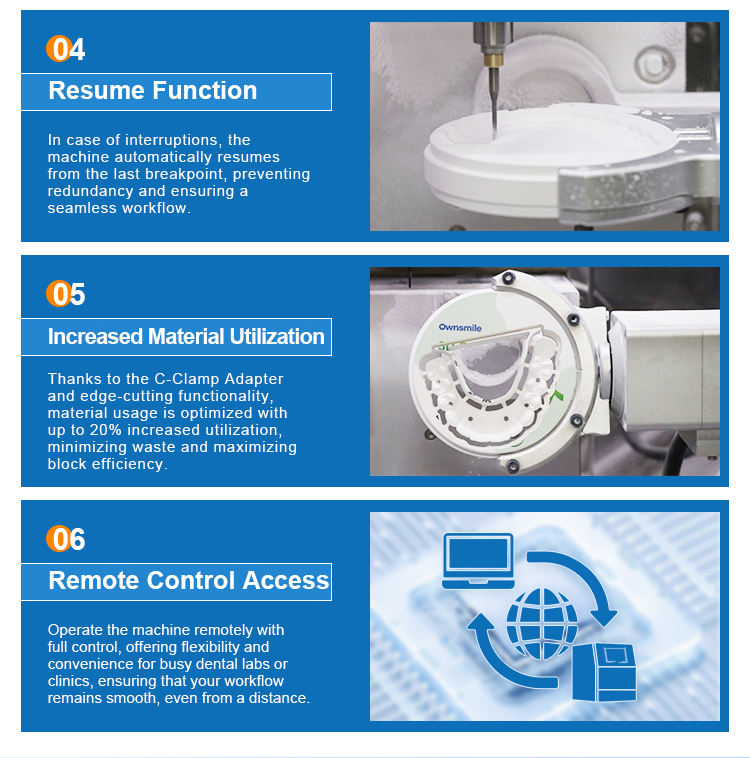 04

Resume Function

In case of interruptions, the machine automatically resumes from the last breakpoint, preventing redundancy and ensuring a seamless workflow.

05

Increased Material Utilization

Thanks to the C-Clamp Adapter and edge-cutting functionality, material usage is optimized with up to 20% increased utilization, minimizing waste and maximizing block efficiency.

Ownsmile

06

Remote Control Access

Operate the machine remotely with full control, offering flexibility and convenience for busy dental labs or clinics, ensuring that your workflow remains smooth, even from a distance.