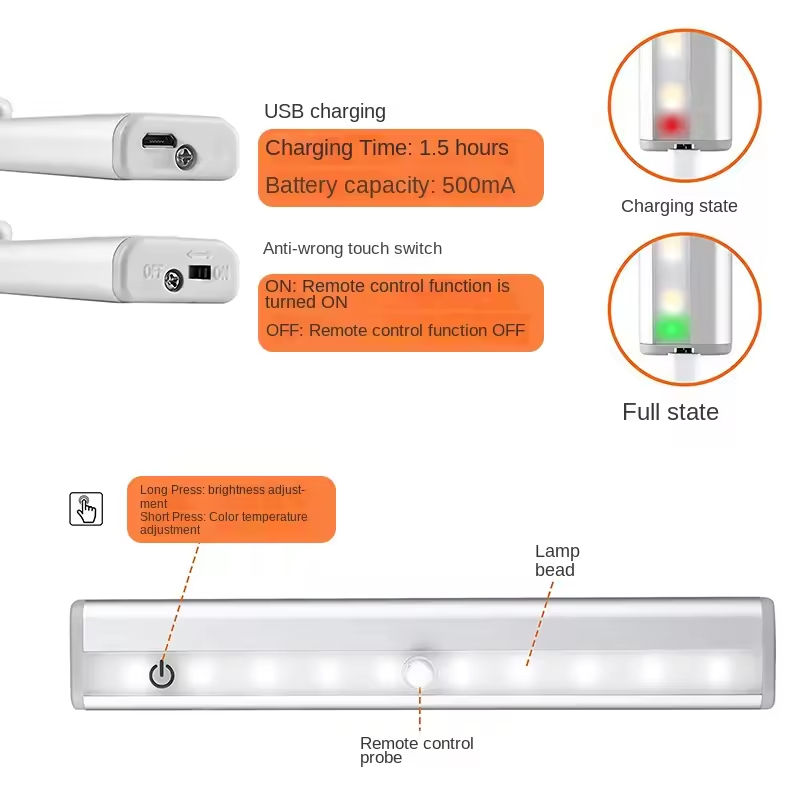 USB charging

Charging Time: 1.5 hours

Battery capacity: 500mA

Charging state

OFF ON

Anti-wrong touch switch

ON: Remote control function is turned ON

OFF: Remote control function OFF

Full state

Long Press: brightness adjustment
Short Press: Color temperature adjustment

Lamp bead

Remote control probe