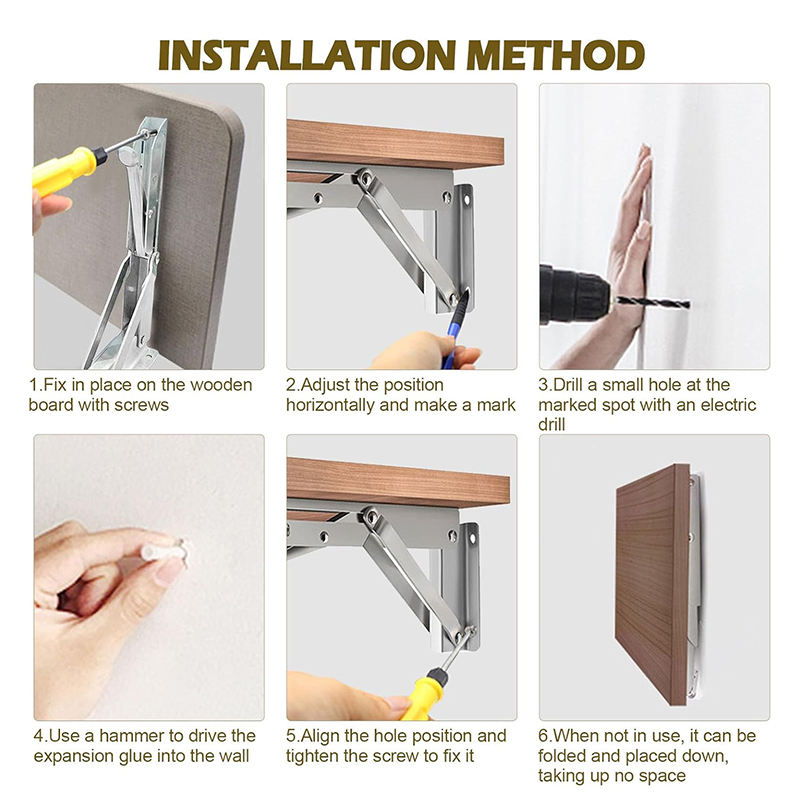 INSTALLATION METHOD

1.Fix in place on the wooden board with screws

2.Adjust the position horizontally and make a mark

3.Drill a small hole at the marked spot with an electric drill

4.Use a hammer to drive the expansion glue into the wall

5.Align the hole position and tighten the screw to fix it

6.When not in use, it can be folded and placed down, taking up no space