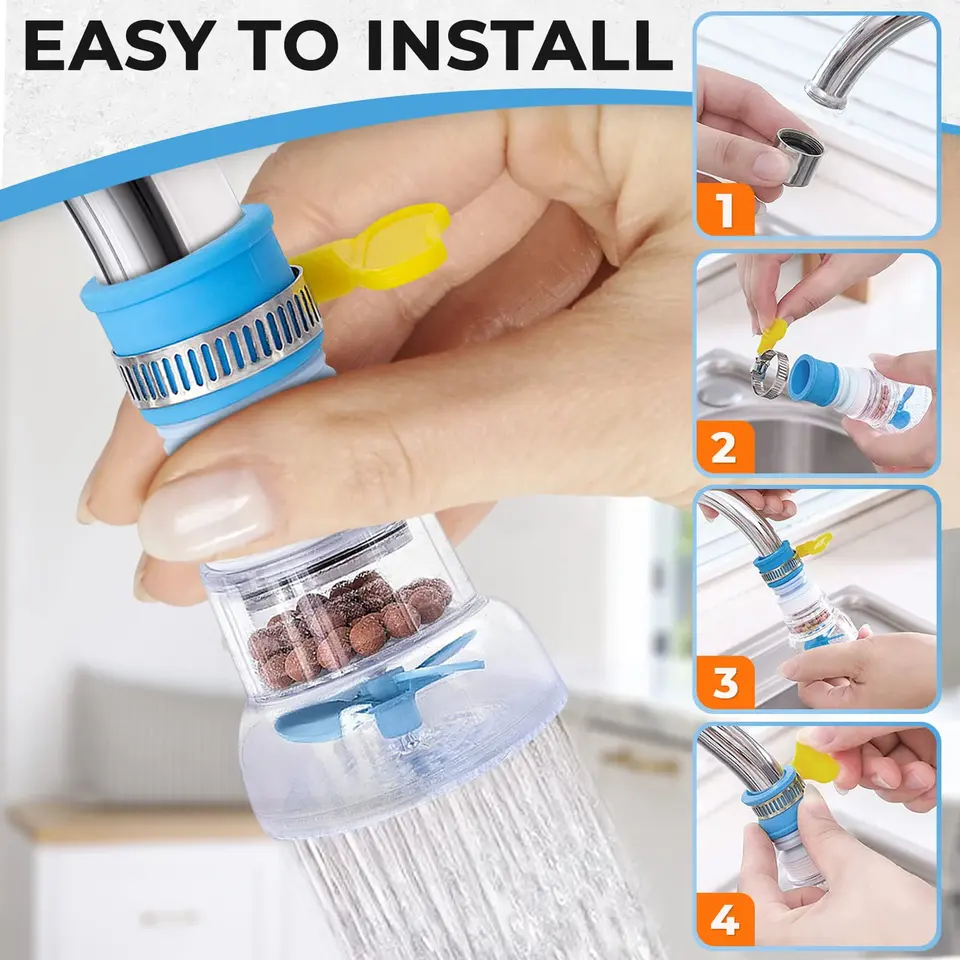 EASY TO INSTALL

1

2

3

4