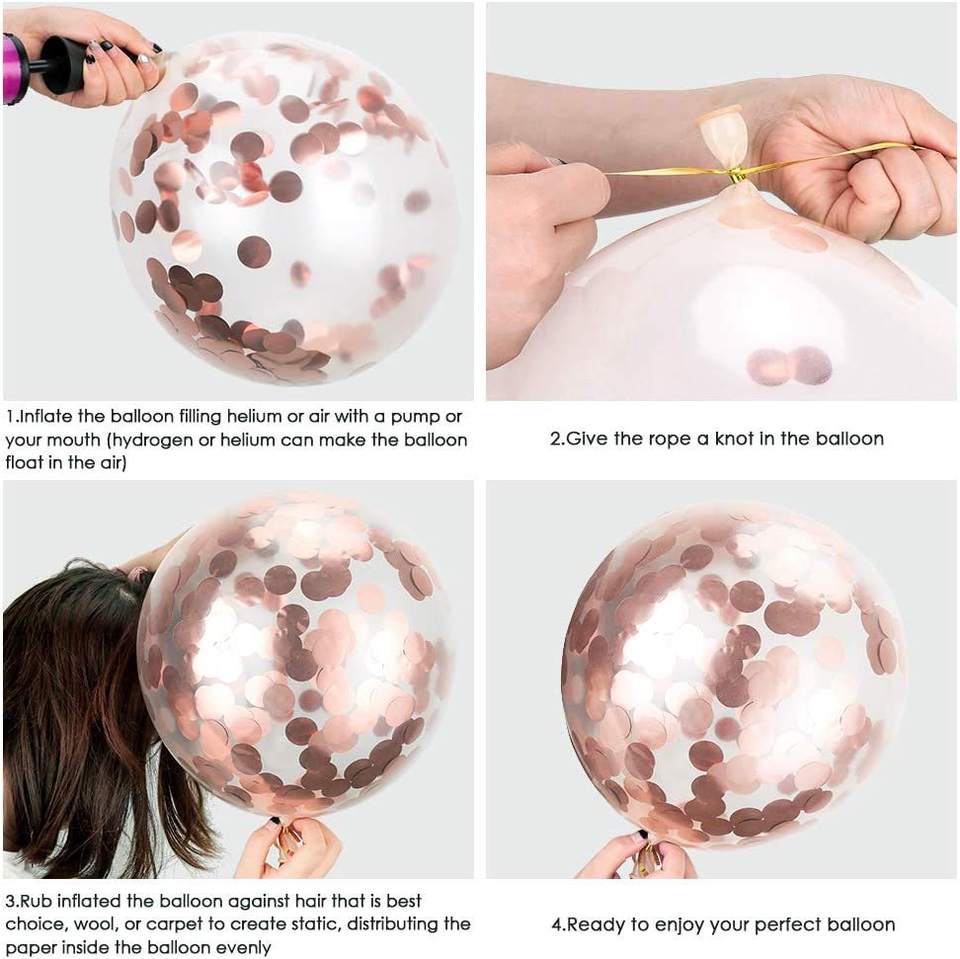 1.Inflate the balloon filling helium or air with a pump or your mouth (hydrogen or helium can make the balloon float in the air)

2.Give the rope a knot in the balloon

3.Rub inflated the balloon against hair that is best choice, wool, or carpet to create static, distributing the paper inside the balloon evenly

4.Ready to enjoy your perfect balloon