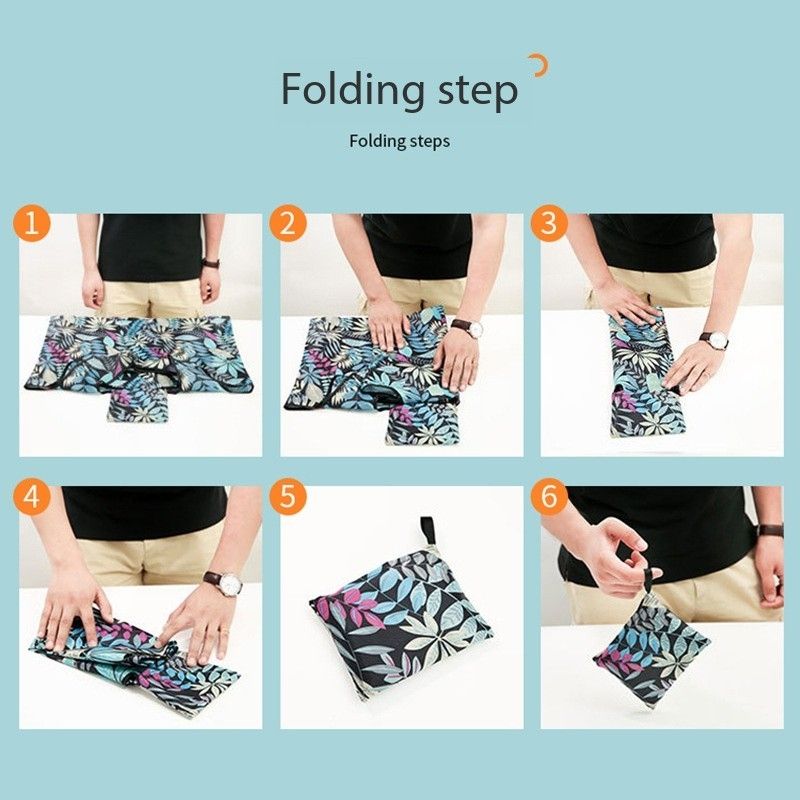 Folding step

Folding steps

1

2

3

4

5

6