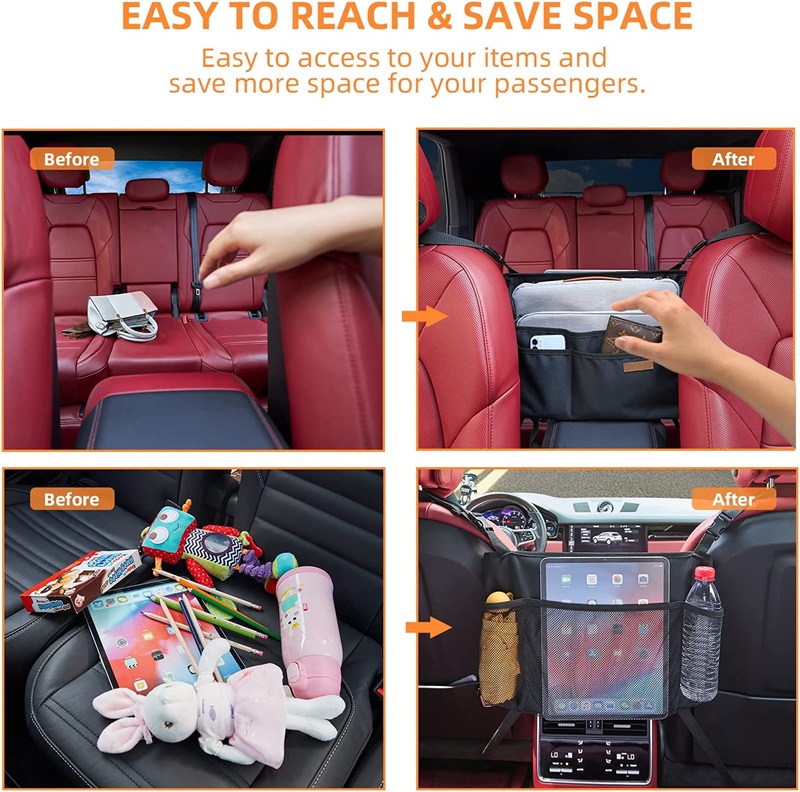 EASY TO REACH & SAVE SPACE

Easy to access to your items and save more space for your passengers.

Before

After

Before

After