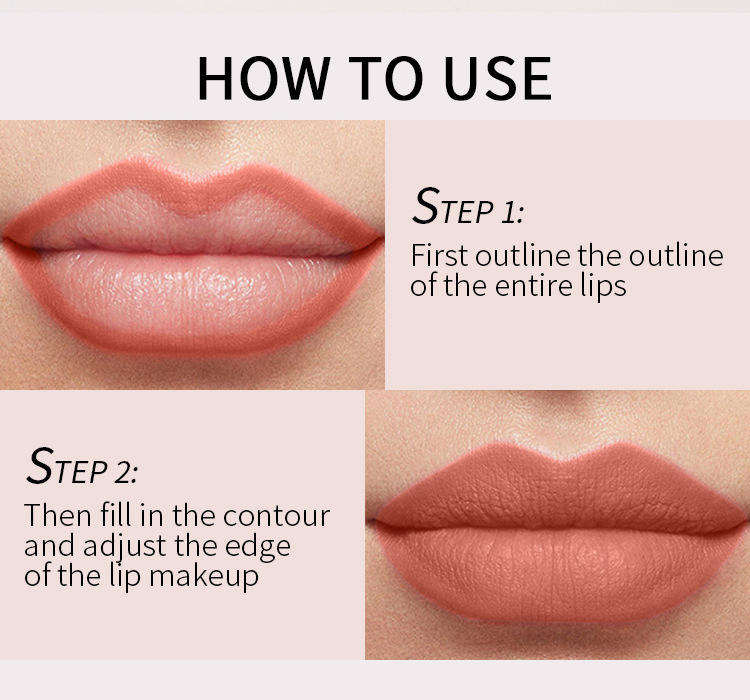 HOW TO USE

STEP 1:
First outline the outline of the entire lips

STEP 2:
Then fill in the contour and adjust the edge of the lip makeup