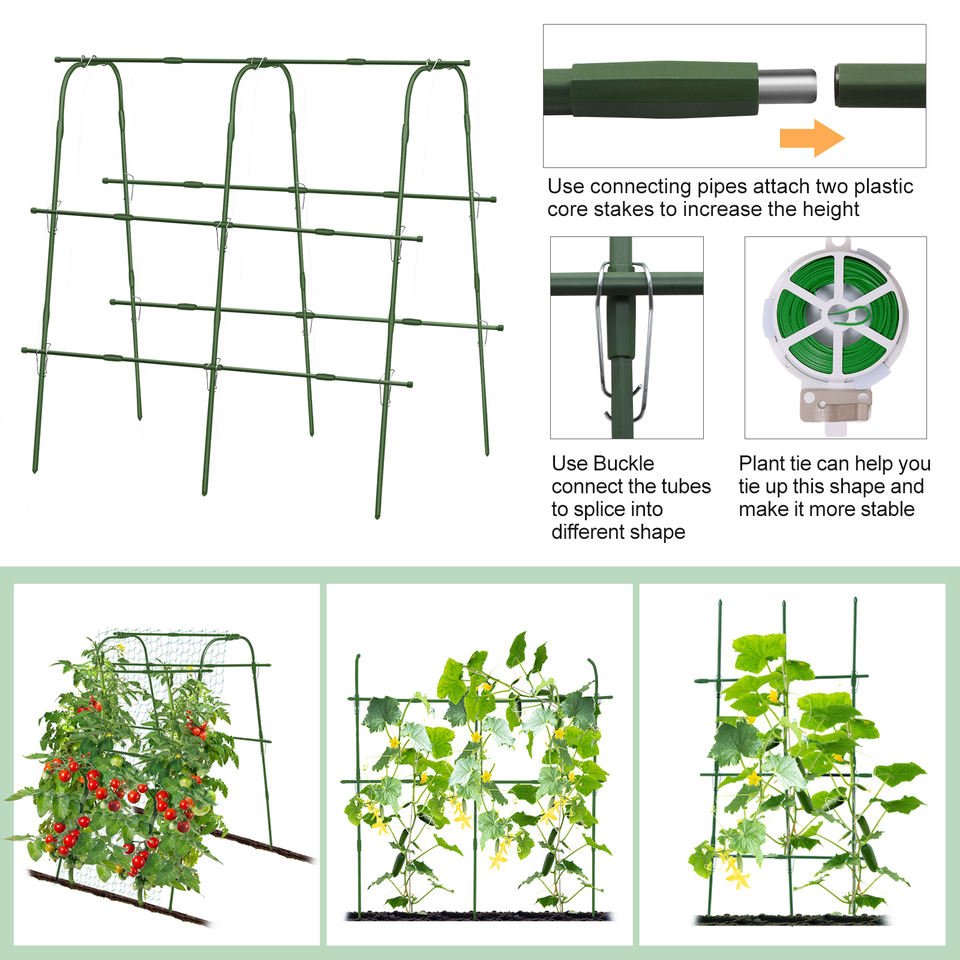 Use connecting pipes attach two plastic core stakes to increase the height

Use Buckle connect the tubes to splice into different shape

Plant tie can help you tie up this shape and make it more stable