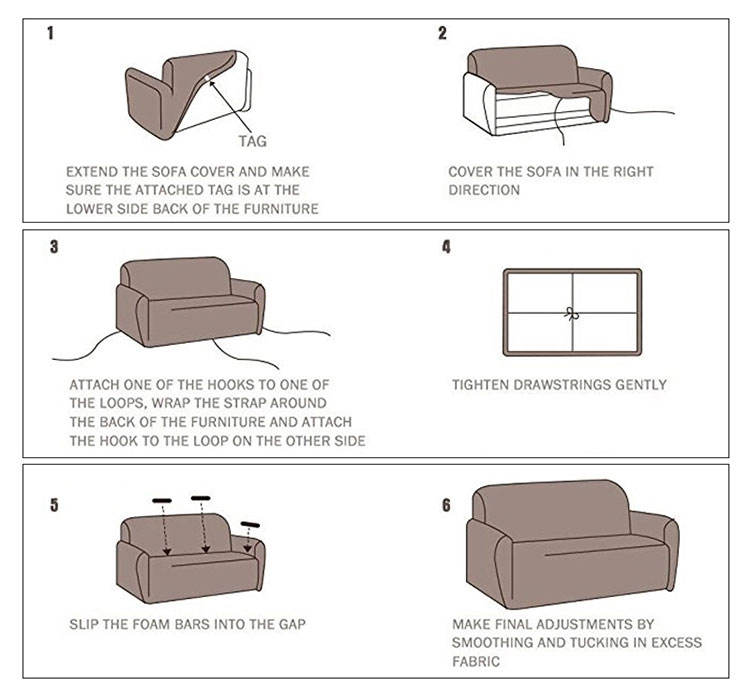 1

TAG

EXTEND THE SOFA COVER AND MAKE SURE THE ATTACHED TAG IS AT THE LOWER SIDE BACK OF THE FURNITURE

2

COVER THE SOFA IN THE RIGHT DIRECTION

3

ATTACH ONE OF THE HOOKS TO ONE OF THE LOOPS, WRAP THE STRAP AROUND THE BACK OF THE FURNITURE AND ATTACH THE HOOK TO THE LOOP ON THE OTHER SIDE

4

TIGHTEN DRAWSTRINGS GENTLY

5

SLIP THE FOAM BARS INTO THE GAP

6

MAKE FINAL ADJUSTMENTS BY SMOOTHING AND TUCKING IN EXCESS FABRIC