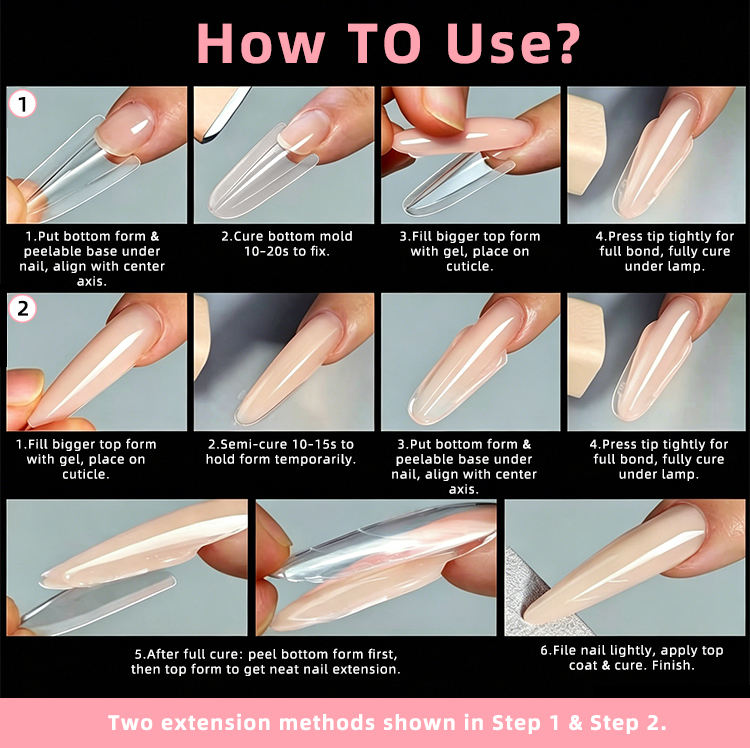 How TO Use?

1

1.Put bottom form & peelable base under nail, align with center axis.

2.Cure bottom mold 10-20s to fix.

3.Fill bigger top form with gel, place on cuticle.

4.Press tip tightly for full bond, fully cure under lamp.

2

1.Fill bigger top form with gel, place on cuticle.

2.Semi-cure 10-15s to hold form temporarily.

3.Put bottom form & peelable base under nail, align with center axis.

4.Press tip tightly for full bond, fully cure under lamp.

5.After full cure: peel bottom form first, then top form to get neat nail extension.

6.File nail lightly, apply top coat & cure. Finish.

Two extension methods shown in Step 1 & Step 2.