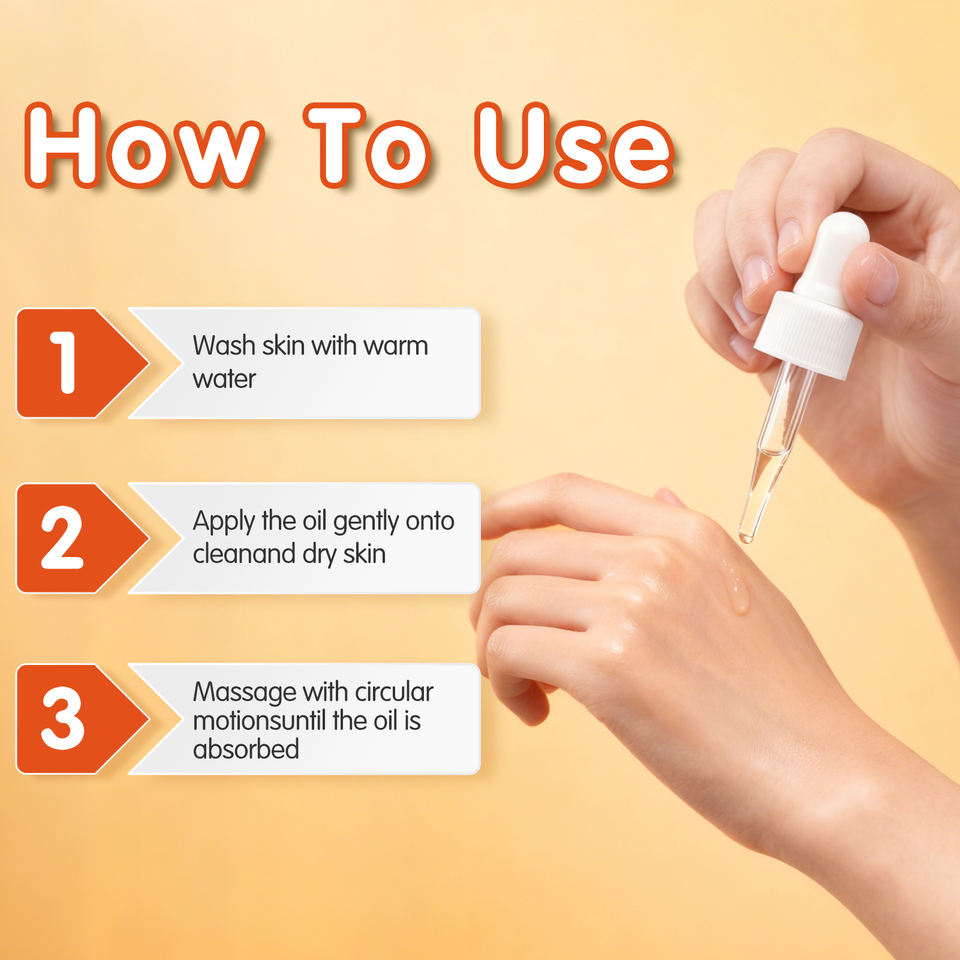 How To Use

1

Wash skin with warm water

2

Apply the oil gently onto cleanand dry skin

3

Massage with circular motionsuntil the oil is absorbed