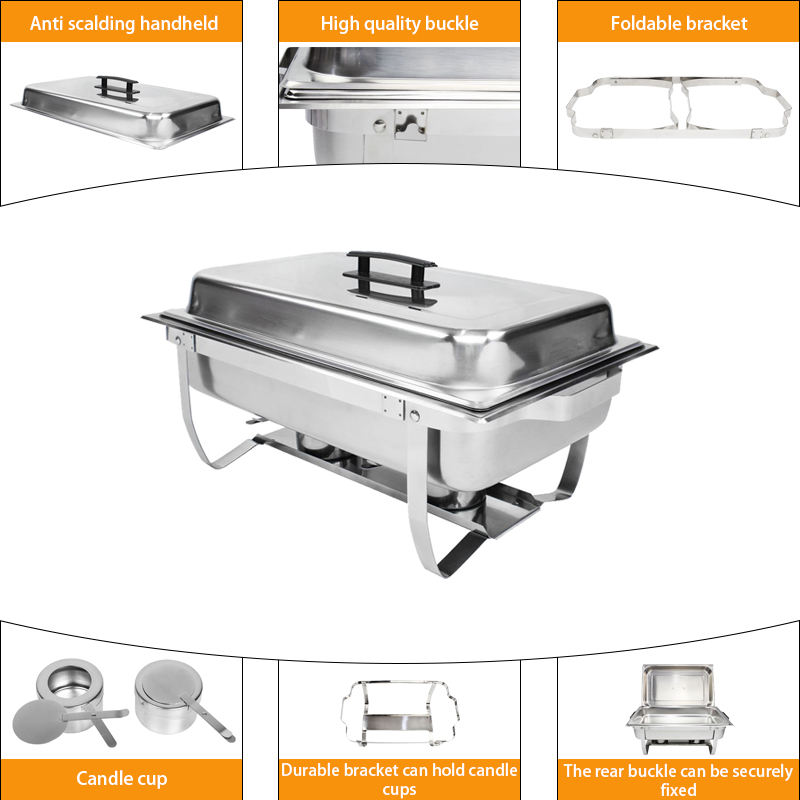 Anti scalding handheld

High quality buckle

Foldable bracket

Candle cup

Durable bracket can hold candle cups

The rear buckle can be securely fixed