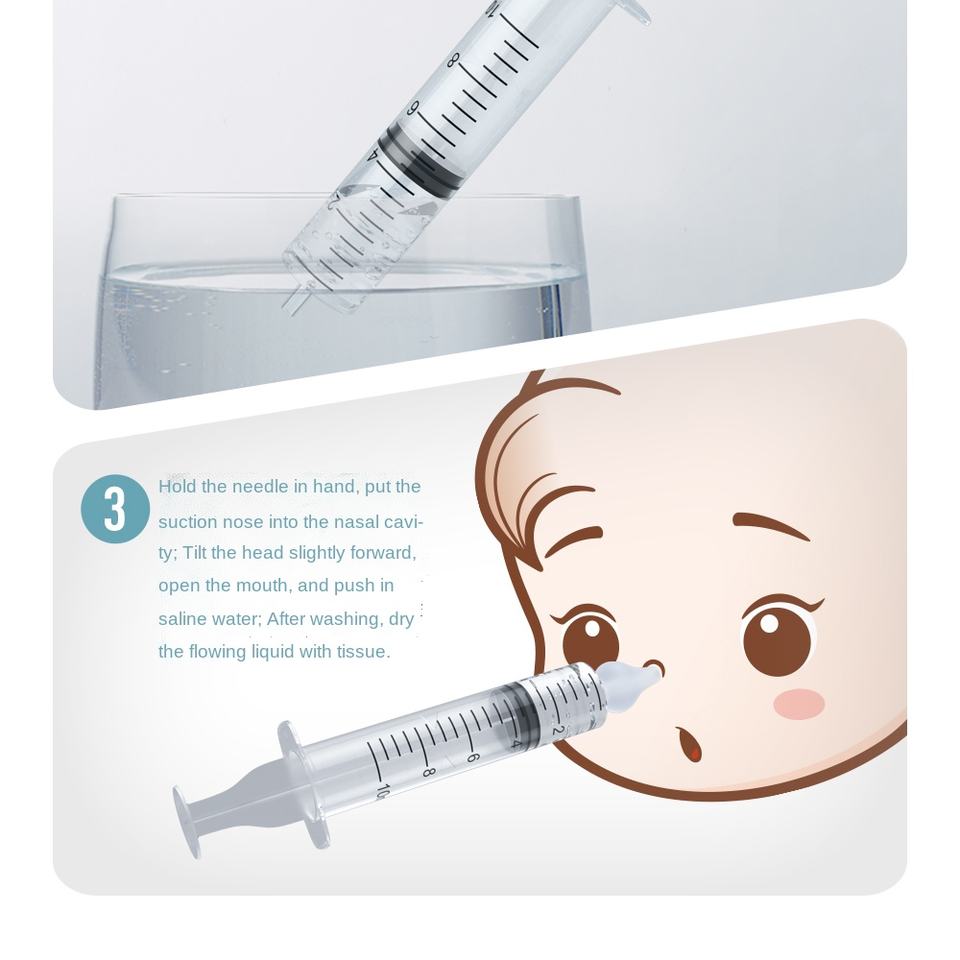 8
6
4
2

3 Hold the needle in hand, put the suction nose into the nasal cavity; Tilt the head slightly forward, open the mouth, and push in saline water; After washing, dry the flowing liquid with tissue.

2
4
6
8
10