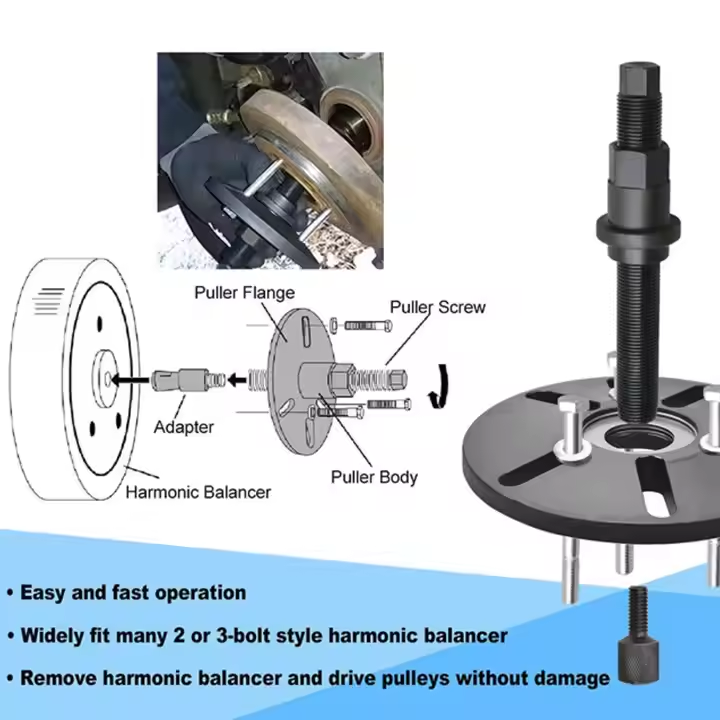 Puller Flange

Puller Screw

Adapter

Puller Body

Harmonic Balancer

• Easy and fast operation

• Widely fit many 2 or 3-bolt style harmonic balancer

• Remove harmonic balancer and drive pulleys without damage