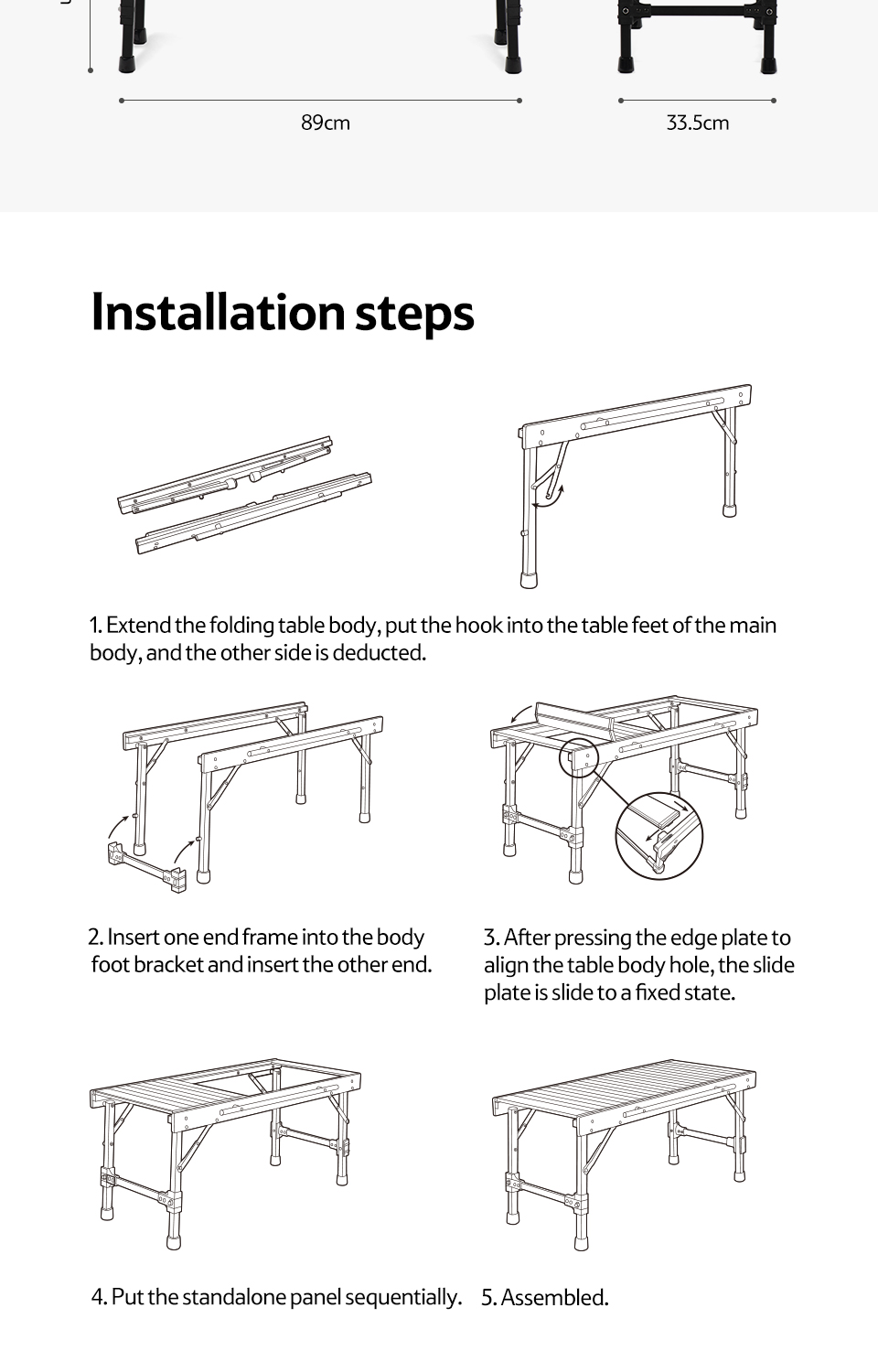 89cm

33.5cm

Installation steps

1. Extend the folding table body, put the hook into the table feet of the main body, and the other side is deducted.

2. Insert one end frame into the body foot bracket and insert the other end.

3. After pressing the edge plate to align the table body hole, the slide plate is slide to a fixed state.

4. Put the standalone panel sequentially.

5. Assembled.