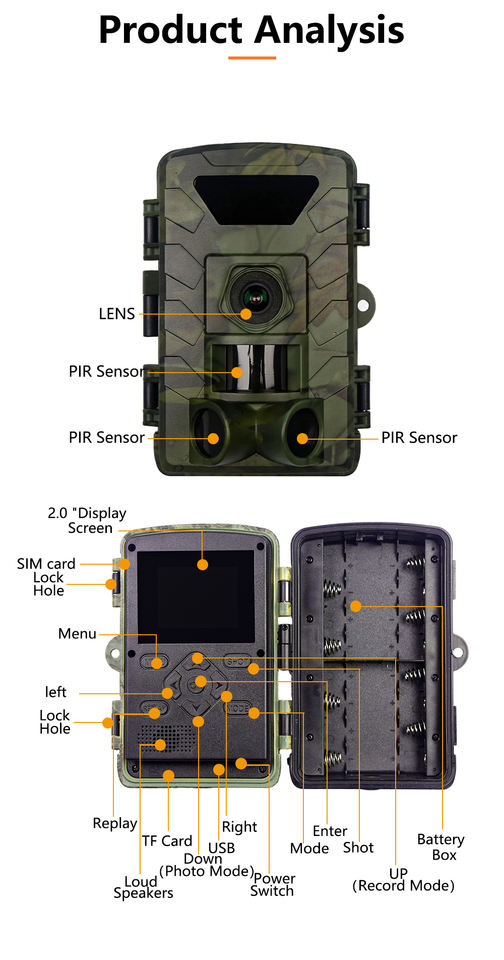 Product Analysis

LENS

PIR Sensor

PIR Sensor

PIR Sensor

2.0 "Display Screen

SIM card

Lock Hole

Menu

left

Lock Hole

Replay

TF Card

Loud Speakers

Down (Photo Mode)

USB

Right

Power Switch

Mode

Enter

Shot

UP (Record Mode)

Battery Box