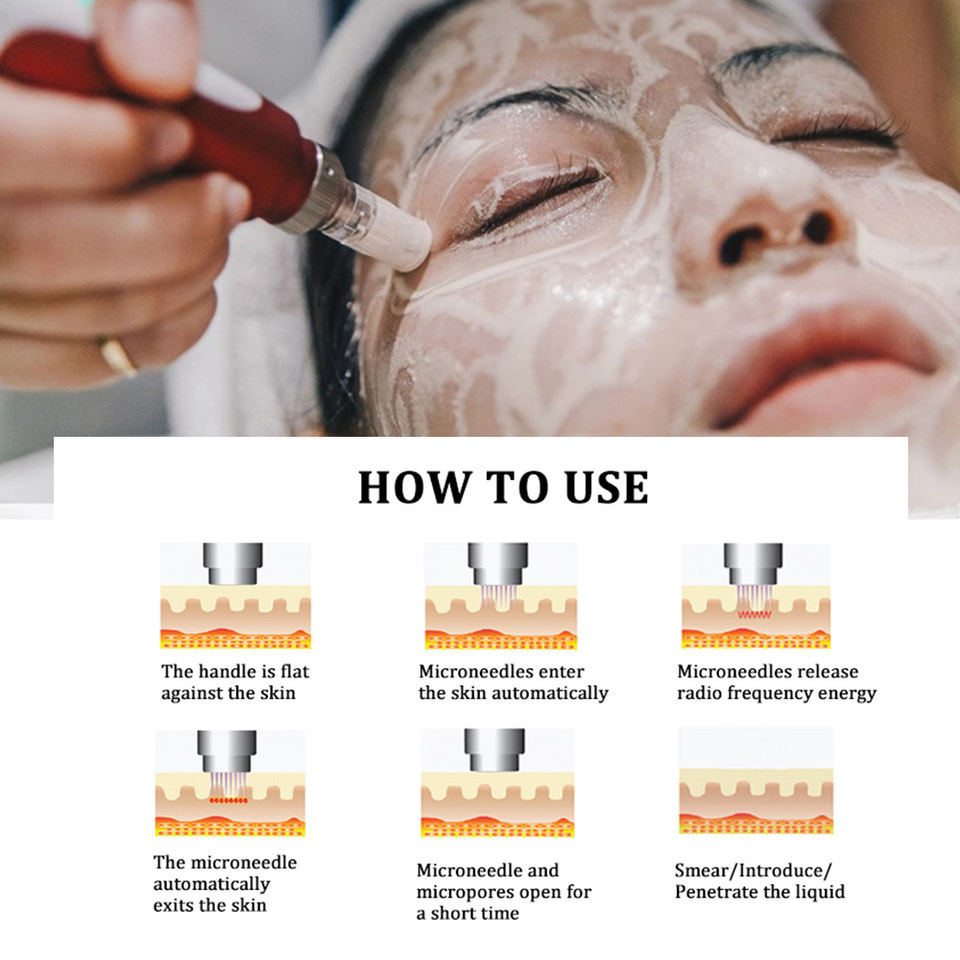 HOW TO USE

The handle is flat against the skin

Microneedles enter the skin automatically

Microneedles release radio frequency energy

The microneedle automatically exits the skin

Microneedle and micropores open for a short time

Smear/Introduce/ Penetrate the liquid