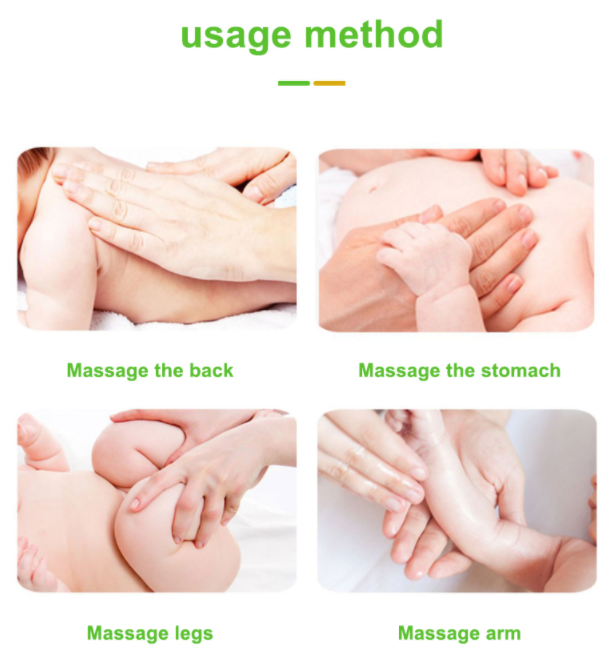 usage method

Massage the back

Massage the stomach

Massage legs

Massage arm