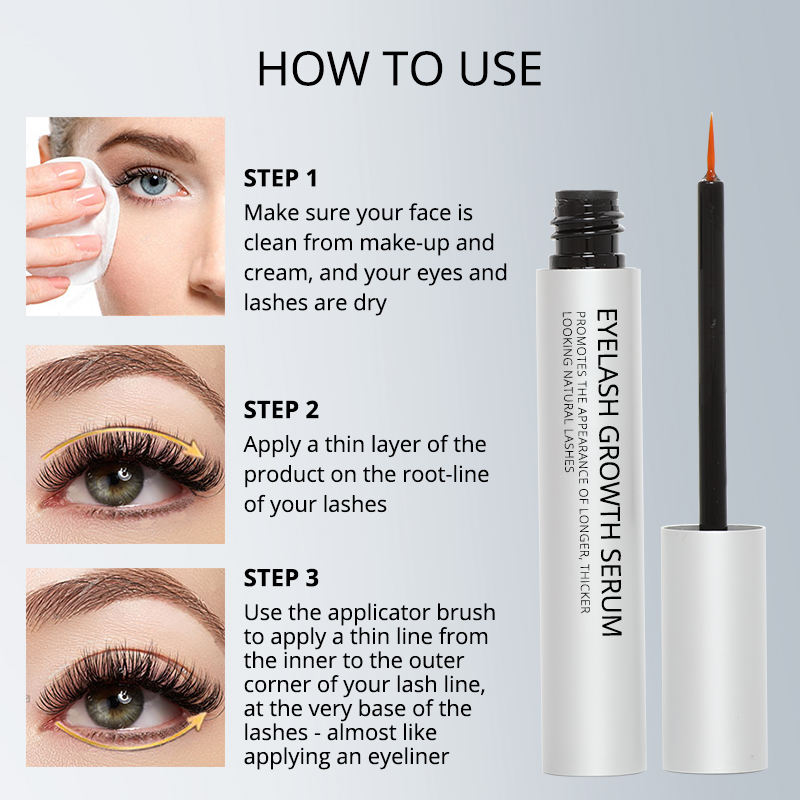 HOW TO USE

STEP 1
Make sure your face is clean from make-up and cream, and your eyes and lashes are dry

STEP 2
Apply a thin layer of the product on the root-line of your lashes

STEP 3
Use the applicator brush to apply a thin line from the inner to the outer corner of your lash line, at the very base of the lashes - almost like applying an eyeliner

EYELASH GROWTH SERUM
PROMOTES THE APPEARANCE OF LONGER, THICKER LOOKING NATURAL LASHES