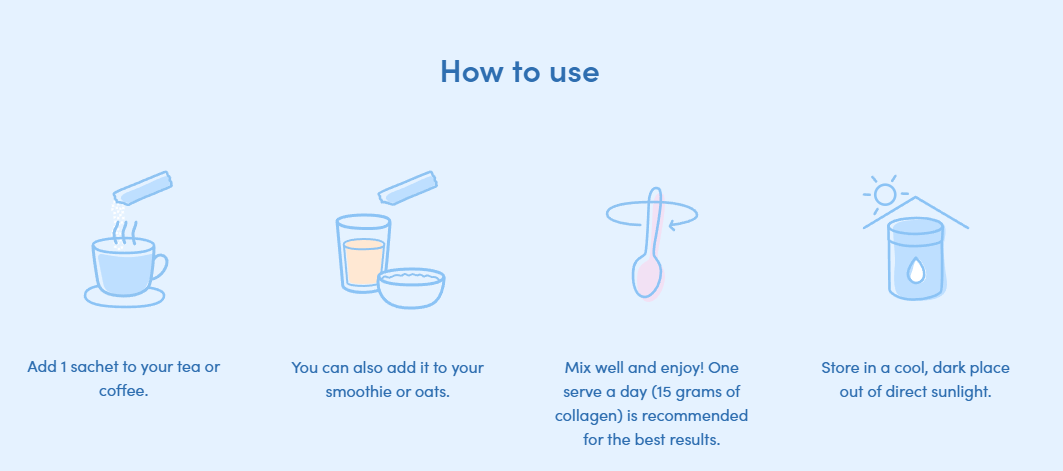 How to use

Add 1 sachet to your tea or coffee.

You can also add it to your smoothie or oats.

Mix well and enjoy! One serve a day (15 grams of collagen) is recommended for the best results.

Store in a cool, dark place out of direct sunlight.