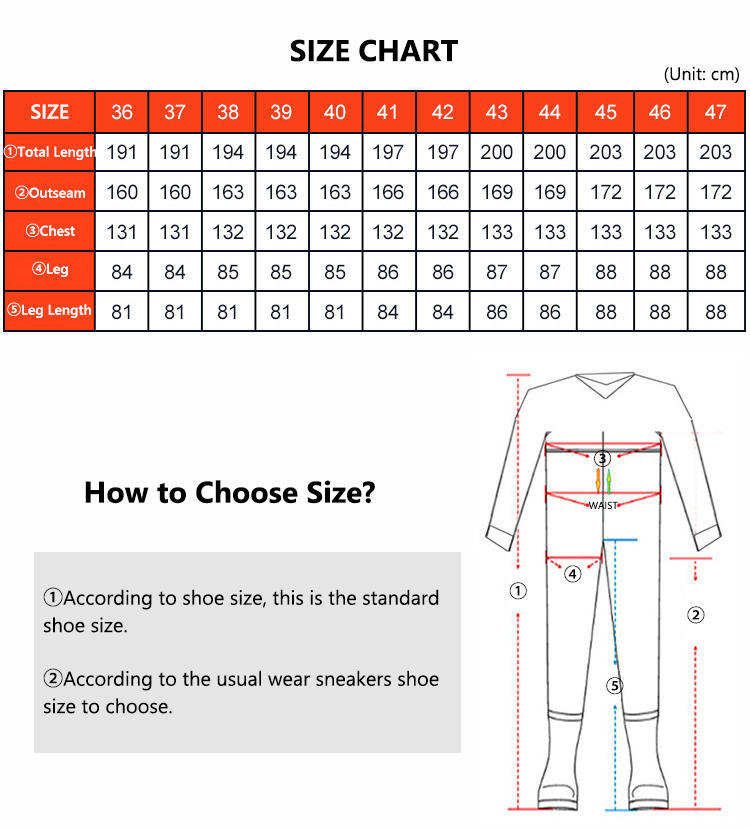 SIZE CHART

(Unit: cm)

| SIZE | 36 | 37 | 38 | 39 | 40 | 41 | 42 | 43 | 44 | 45 | 46 | 47 |
|---|---|---|---|---|---|---|---|---|---|---|---|---|
| ①Total Length | 191 | 191 | 194 | 194 | 194 | 197 | 197 | 200 | 200 | 203 | 203 | 203 |
| ②Outseam | 160 | 160 | 163 | 163 | 163 | 166 | 166 | 169 | 169 | 172 | 172 | 172 |
| ③Chest | 131 | 131 | 132 | 132 | 132 | 132 | 132 | 133 | 133 | 133 | 133 | 133 |
| ④Leg | 84 | 84 | 85 | 85 | 85 | 86 | 86 | 87 | 87 | 88 | 88 | 88 |
| ⑤Leg Length | 81 | 81 | 81 | 81 | 81 | 84 | 84 | 86 | 86 | 88 | 88 | 88 |

How to Choose Size?

①According to shoe size, this is the standard shoe size.

②According to the usual wear sneakers shoe size to choose.

③
WAIST
④
①
②
⑤