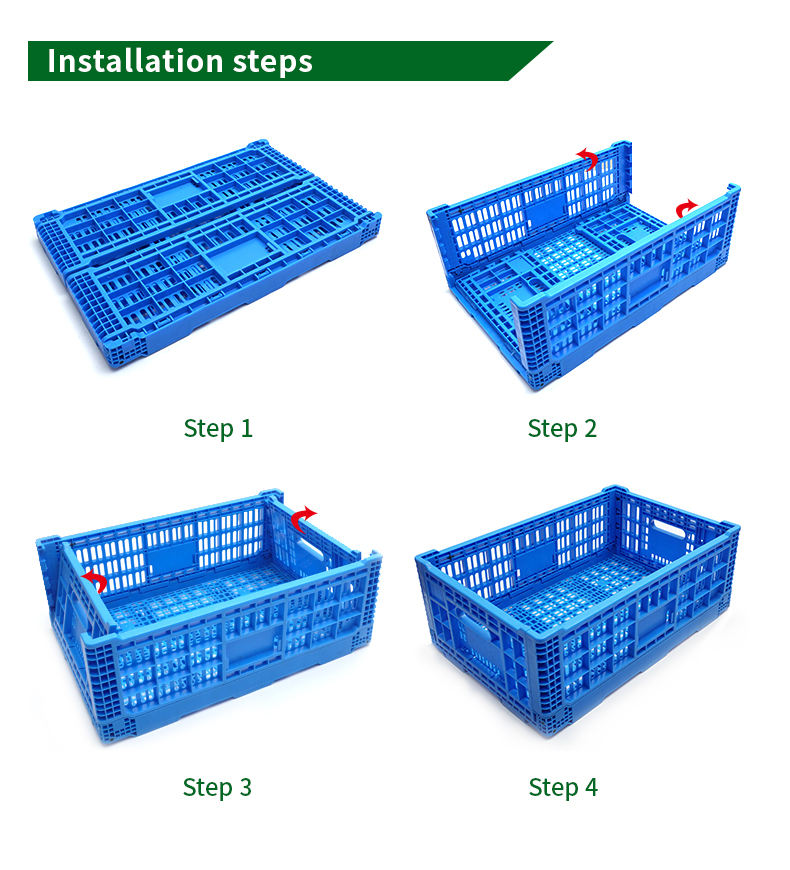 Installation steps

Step 1

Step 2

Step 3

Step 4