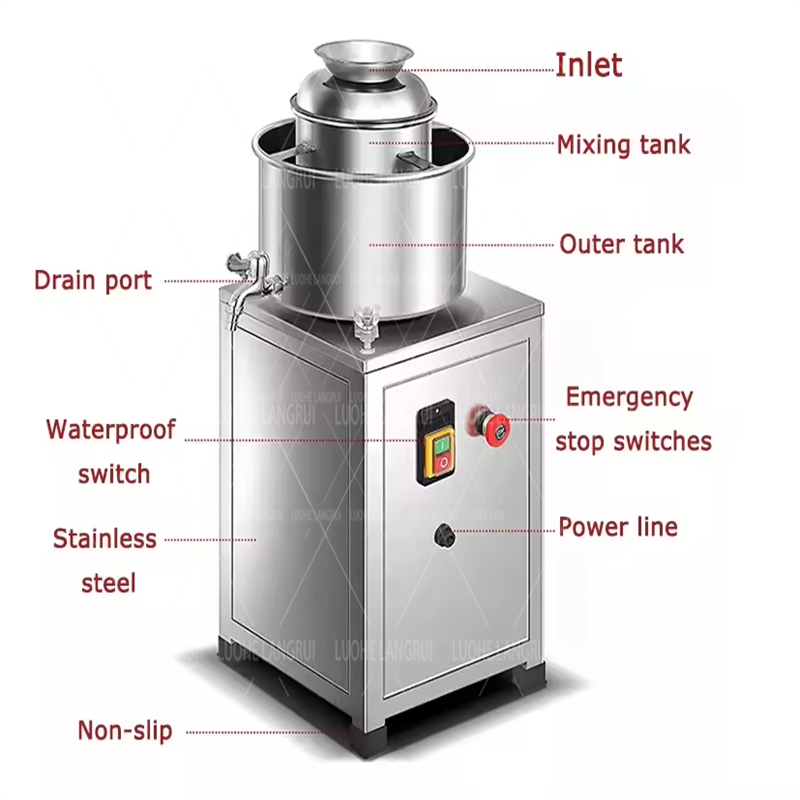 Inlet

Mixing tank

Outer tank

Drain port

Emergency stop switches

Waterproof switch

Power line

Stainless steel

Non-slip

LUOHE LANGRUI