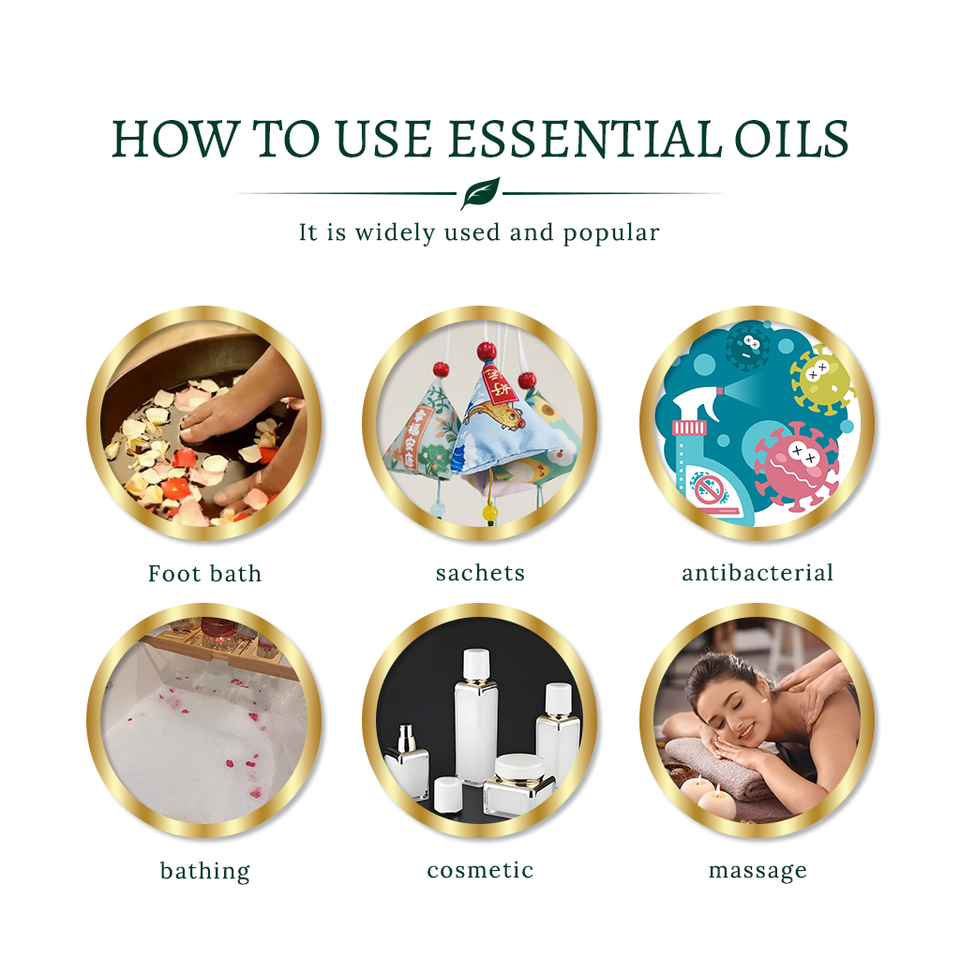 HOW TO USE ESSENTIAL OILS

It is widely used and popular

Foot bath

sachets

antibacterial

bathing

cosmetic

massage