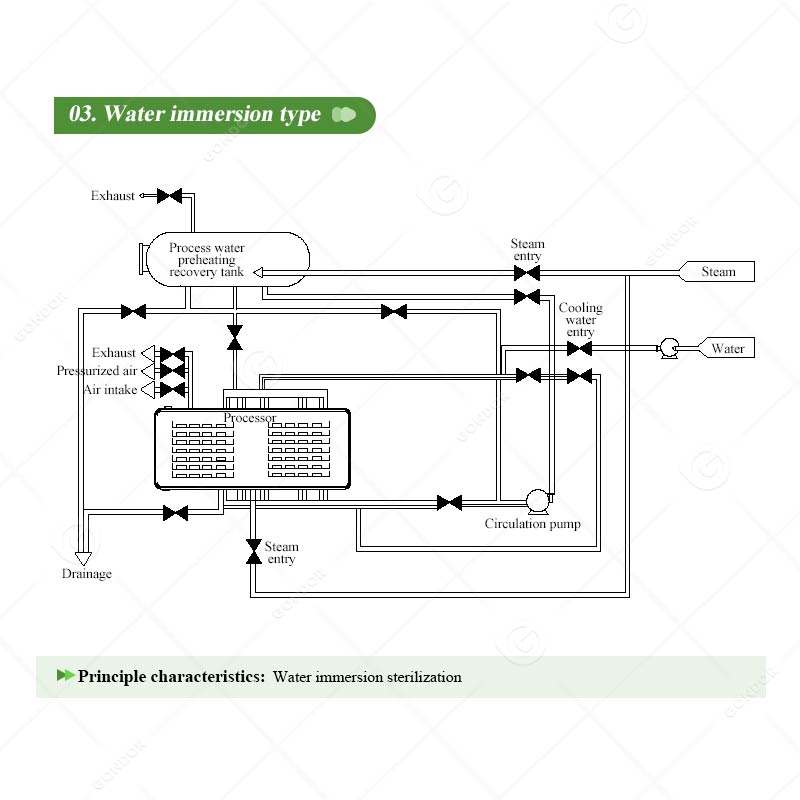 03. Water immersion type

Exhaust

Process water preheating recovery tank

Steam entry

Steam

Cooling water entry

Water

Exhaust
Pressurized air
Air intake

Processor

Circulation pump

Steam entry

Drainage

Principle characteristics: Water immersion sterilization