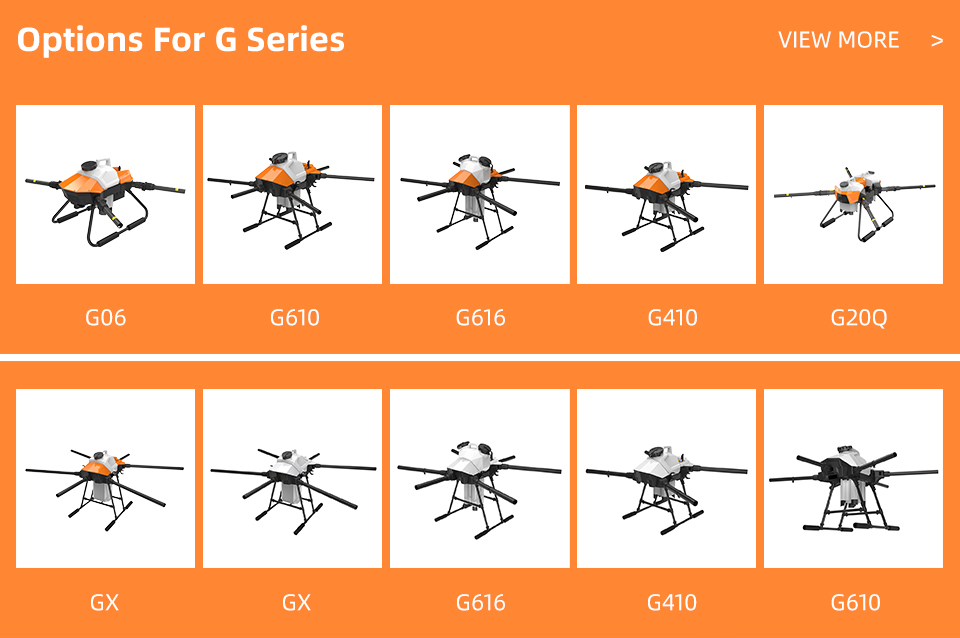 Options For G Series

VIEW MORE >

G06

G610

G616

G410

G20Q

GX

GX

G616

G410

G610